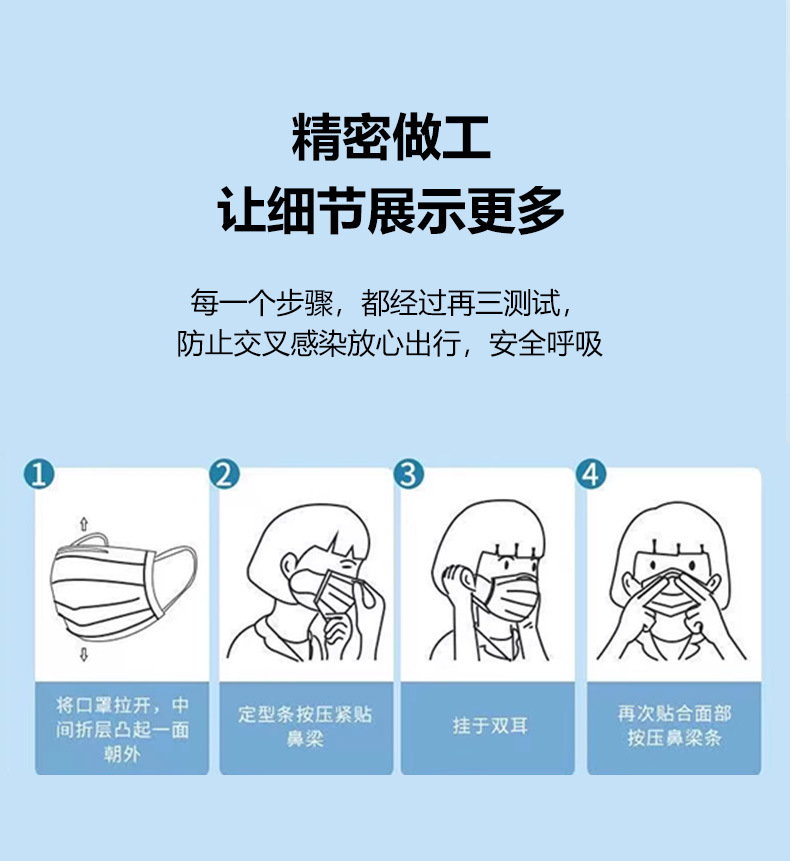 精密做工
让细节展示更多

每一个步骤，都经过再三测试，
防止交叉感染放心出行，安全呼吸

1
将口罩拉开，中间折层凸起一面朝外

2
定型条按压紧贴鼻梁

3
挂于双耳

4
再次贴合面部按压鼻梁条