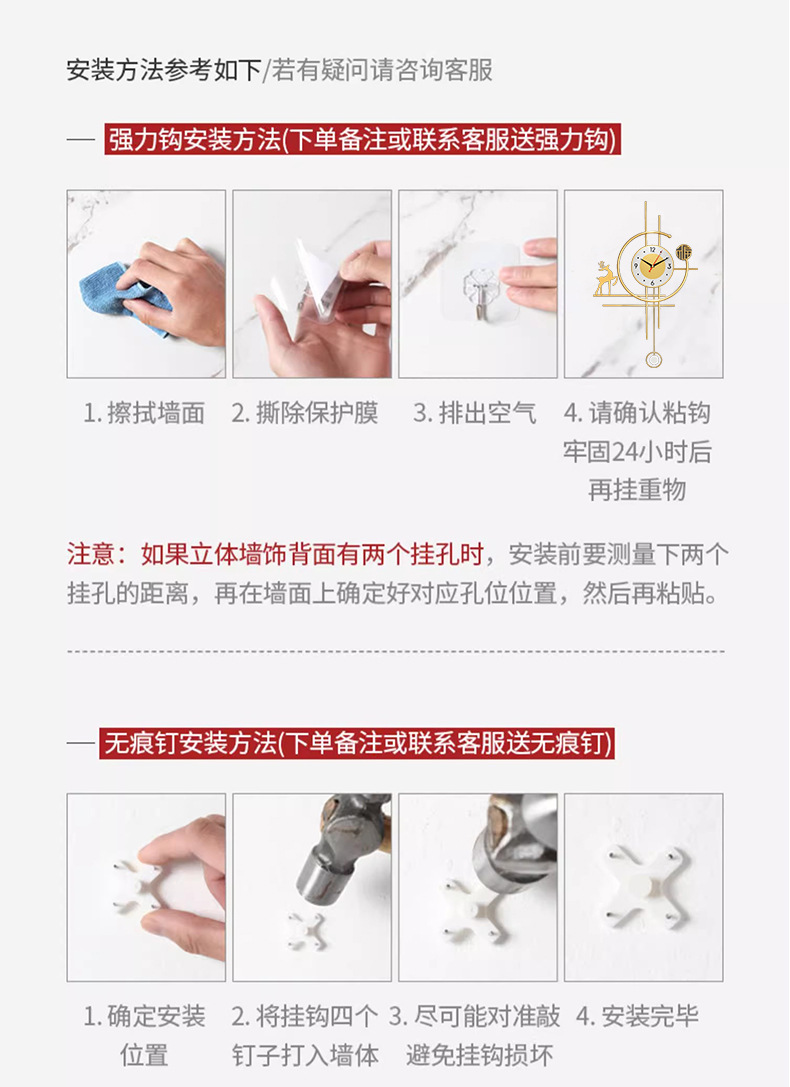 安装方法参考如下/若有疑问请咨询客服

强力钩安装方法(下单备注或联系客服送强力钩)

1. 擦拭墙面

2. 撕除保护膜

3. 排出空气

4. 请确认粘钩牢固24小时后再挂重物

注意：如果立体墙饰背面有两个挂孔时，安装前要测量下两个挂孔的距离，再在墙面上确定好对应孔位位置，然后再粘贴。

无痕钉安装方法(下单备注或联系客服送无痕钉)

1. 确定安装位置

2. 将挂钩四个钉子打入墙体

3. 尽可能对准敲避免挂钩损坏

4. 安装完毕