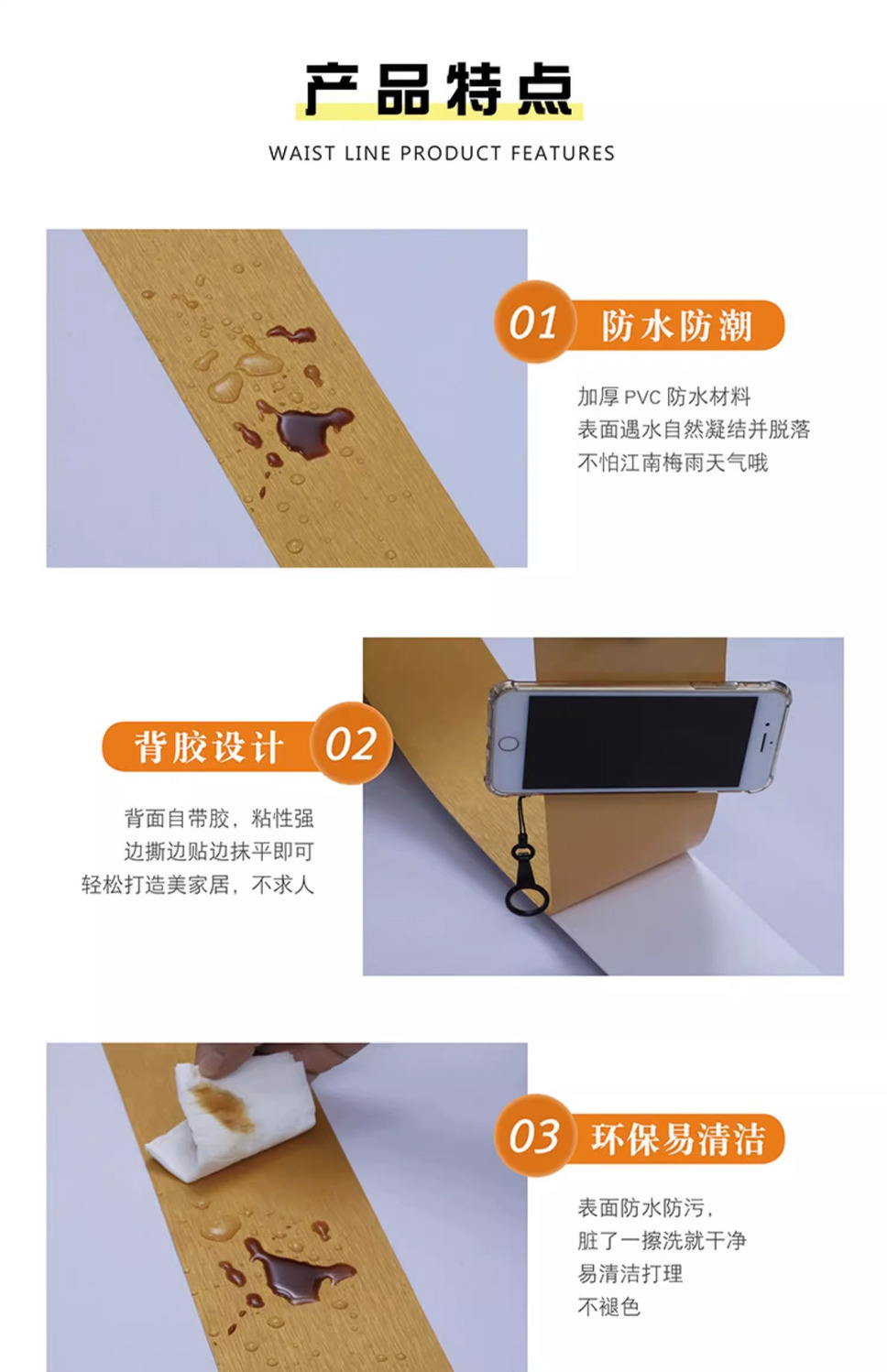 产品特点

WAIST LINE PRODUCT FEATURES

01 防水防潮

加厚 PVC 防水材料
表面遇水自然凝结并脱落
不怕江南梅雨天气哦

背胶设计 02

背面自带胶，粘性强
边撕边贴边抹平即可
轻松打造美家居，不求人

03 环保易清洁

表面防水防污，
脏了一擦洗就干净
易清洁打理
不褪色