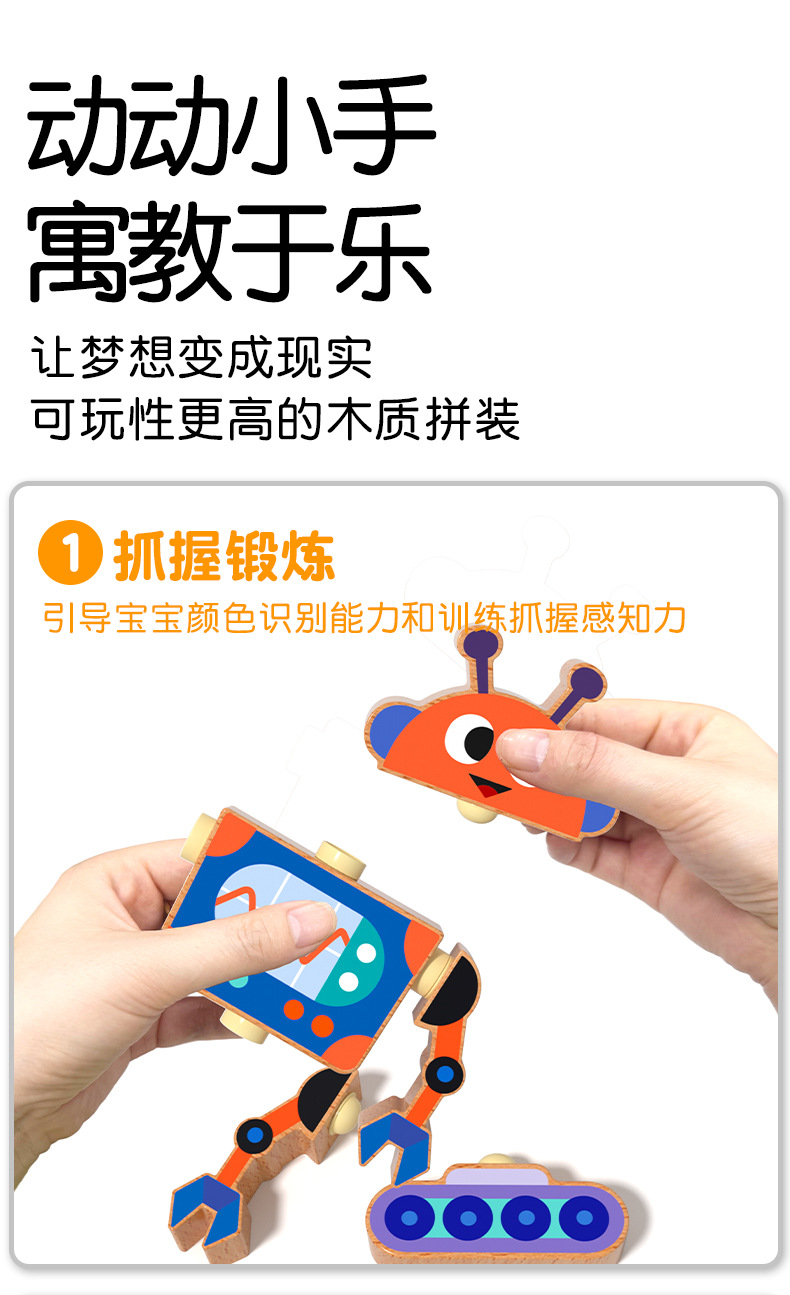 动动小手
寓教于乐

让梦想变成现实
可玩性更高的木质拼装

1 抓握锻炼
引导宝宝颜色识别能力和训练抓握感知力