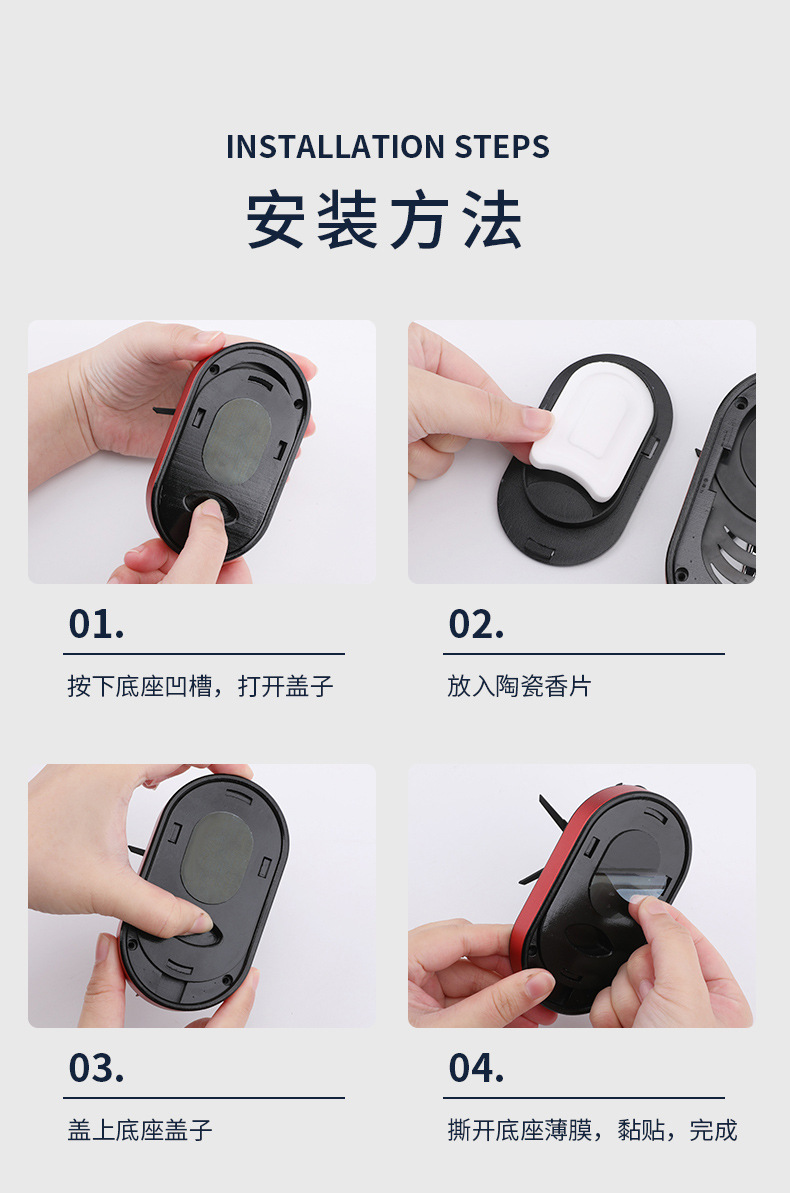 INSTALLATION STEPS

安装方法

01.

按下底座凹槽，打开盖子

02.

放入陶瓷香片

03.

盖上底座盖子

04.

撕开底座薄膜，黏贴，完成