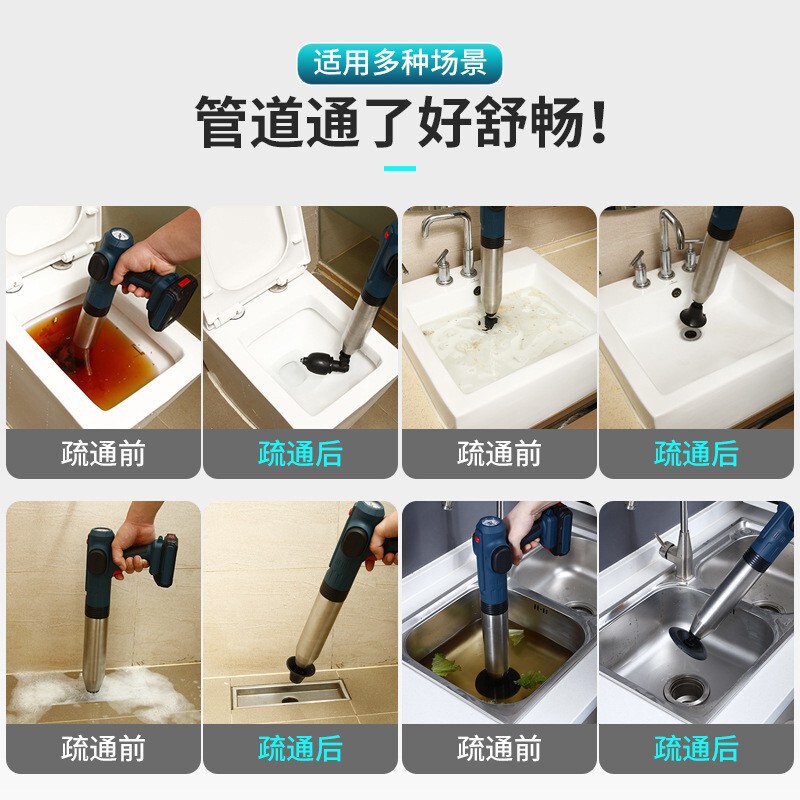 适用多种场景

管道通了好舒畅！

疏通前

疏通后

疏通前

疏通后

疏通前

疏通后

疏通前

疏通后