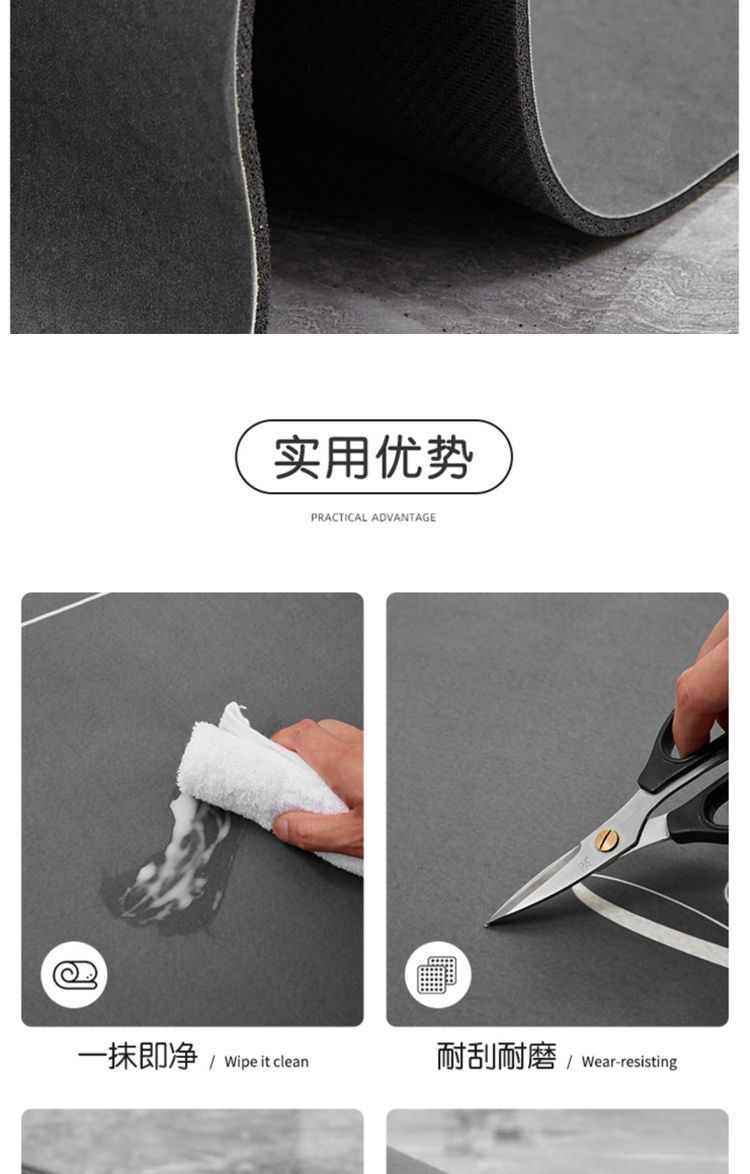 实用优势

PRACTICAL ADVANTAGE

一抹即净 / Wipe it clean

耐刮耐磨 / Wear-resisting