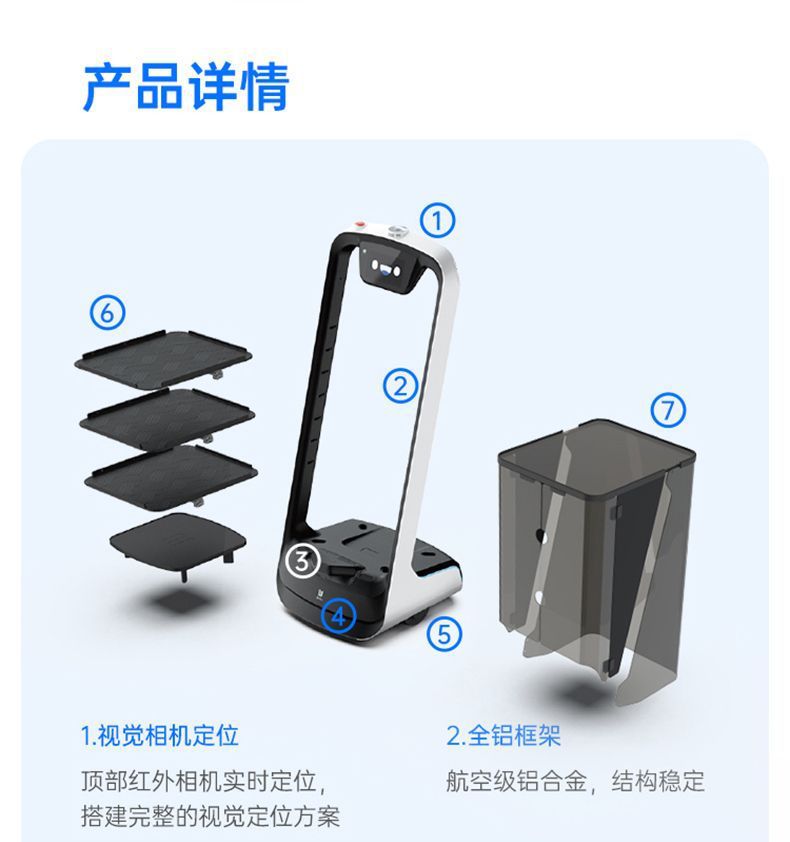 产品详情

①

⑥

②

⑦

③

④

⑤

1.视觉相机定位

顶部红外相机实时定位，搭建完整的视觉定位方案

2.全铝框架

航空级铝合金，结构稳定