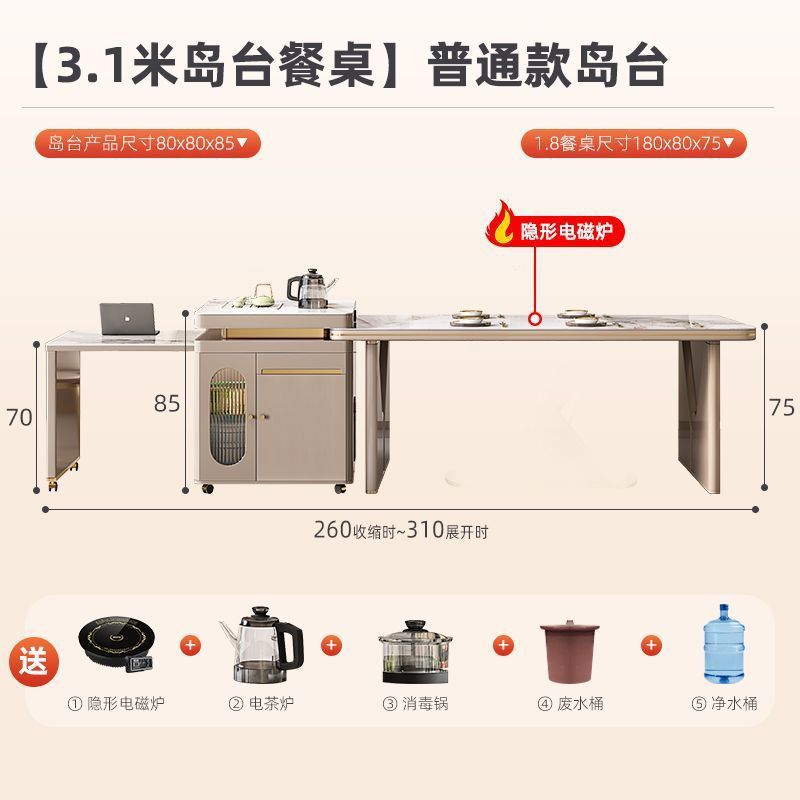 【3.1米岛台餐桌】普通款岛台

岛台产品尺寸80x80x85▼

1.8餐桌尺寸180x80x75▼

隐形电磁炉

70

85

75

260收缩时~310展开时

送

① 隐形电磁炉

② 电茶炉

③ 消毒锅

④ 废水桶

⑤ 净水桶