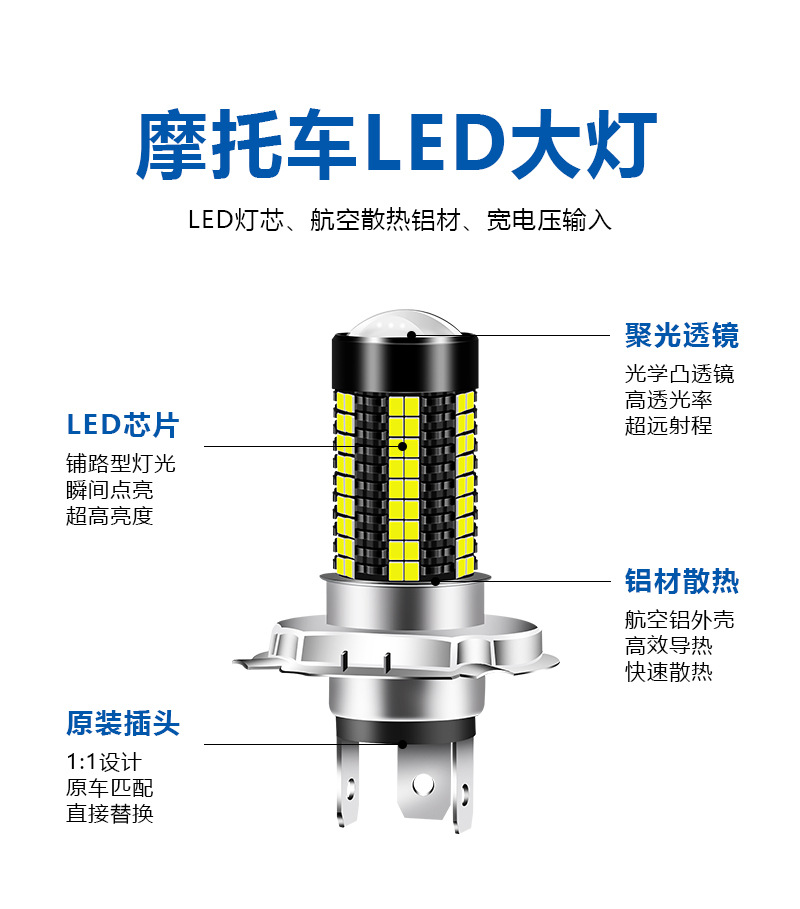 摩托车LED大灯

LED灯芯、航空散热铝材、宽电压输入

聚光透镜
光学凸透镜
高透光率
超远射程

LED芯片
铺路型灯光
瞬间点亮
超高亮度

铝材散热
航空铝外壳
高效导热
快速散热

原装插头
1:1设计
原车匹配
直接替换