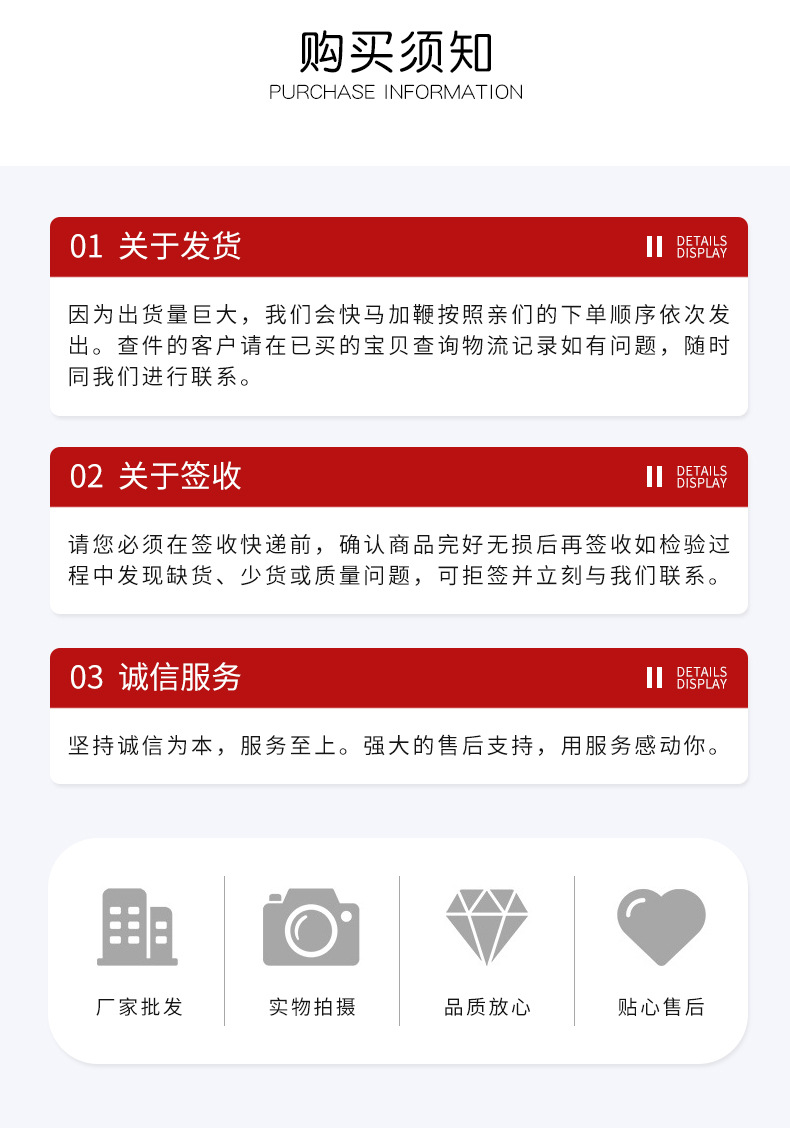 购买须知
PURCHASE INFORMATION

01 关于发货

DETAILS
DISPLAY

因为出货量巨大，我们会快马加鞭按照亲们的下单顺序依次发出。查件的客户请在已买的宝贝查询物流记录如有问题，随时同我们进行联系。

02 关于签收

DETAILS
DISPLAY

请您必须在签收快递前，确认商品完好无损后再签收如检验过程中发现缺货、少货或质量问题，可拒签并立刻与我们联系。

03 诚信服务

DETAILS
DISPLAY

坚持诚信为本，服务至上。强大的售后支持，用服务感动你。

厂家批发

实物拍摄

品质放心

贴心售后