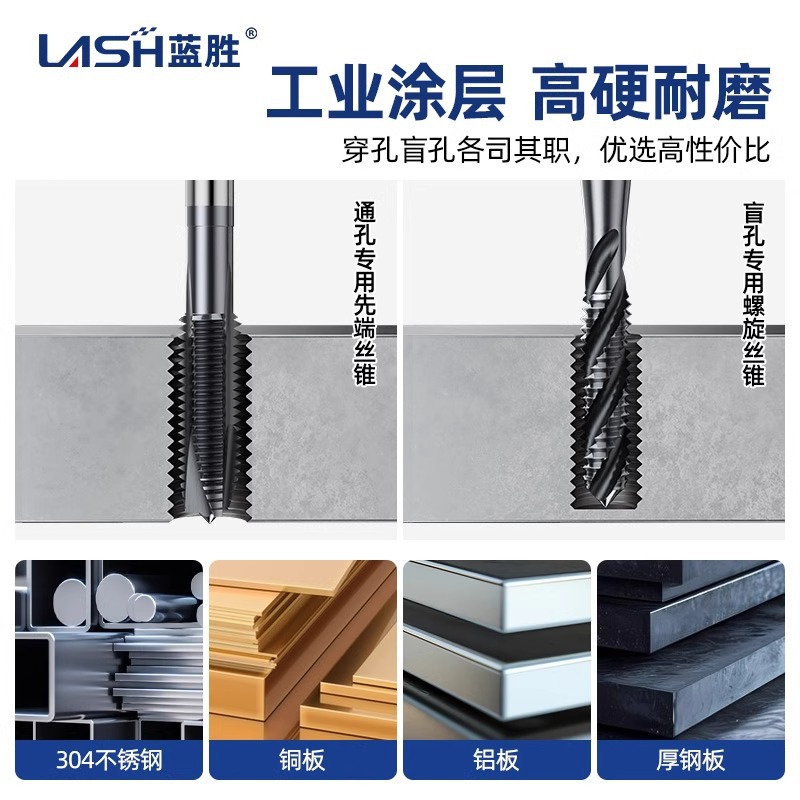 LASH蓝胜®

工业涂层 高硬耐磨

穿孔盲孔各司其职，优选高性价比

通孔专用先端丝锥

盲孔专用螺旋丝锥

304不锈钢

铜板

铝板

厚钢板