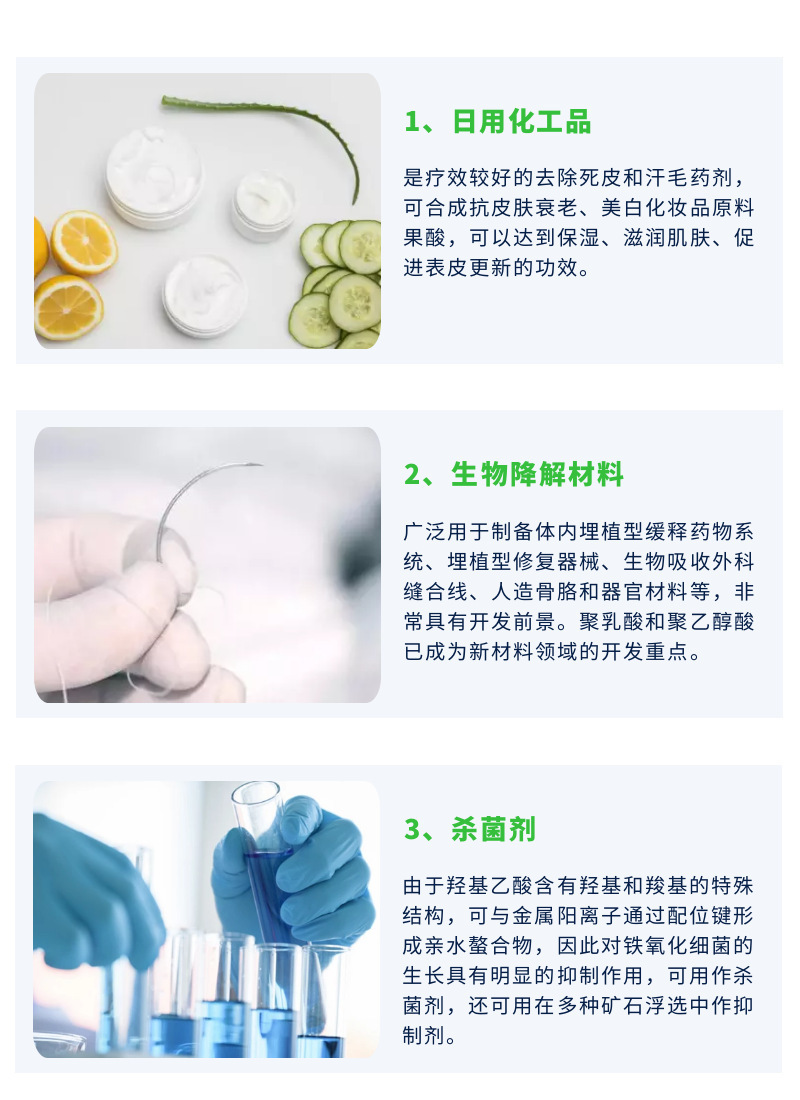 1、日用化工品

是疗效较好的去除死皮和汗毛药剂，可合成抗皮肤衰老、美白化妆品原料果酸，可以达到保湿、滋润肌肤、促进表皮更新的功效。

2、生物降解材料

广泛用于制备体内埋植型缓释药物系统、埋植型修复器械、生物吸收外科缝合线、人造骨胳和器官材料等，非常具有开发前景。聚乳酸和聚乙醇酸已成为新材料领域的开发重点。

3、杀菌剂

由于羟基乙酸含有羟基和羧基的特殊结构，可与金属阳离子通过配位键形成亲水螯合物，因此对铁氧化细菌的生长具有明显的抑制作用，可用作杀菌剂，还可用在多种矿石浮选中作抑制剂。