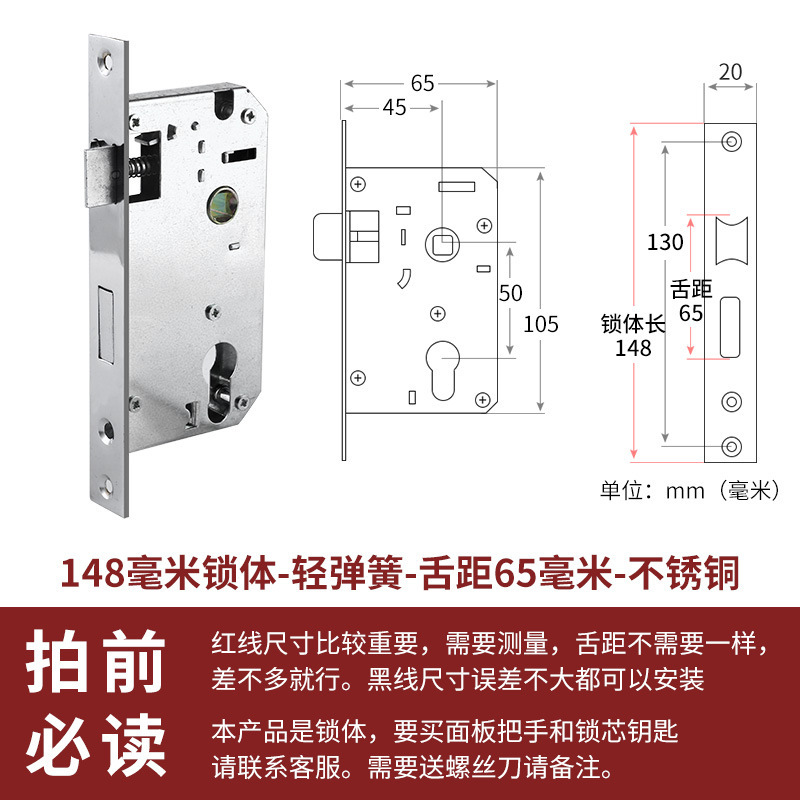 65
45
50
105
20
130
舌距
65
锁体长
148
单位：mm（毫米）

148毫米锁体-轻弹簧-舌距65毫米-不锈铜

拍前必读

红线尺寸比较重要，需要测量，舌距不需要一样，差不多就行。黑线尺寸误差不大都可以安装

本产品是锁体，要买面板把手和锁芯钥匙请联系客服。需要送螺丝刀请备注。