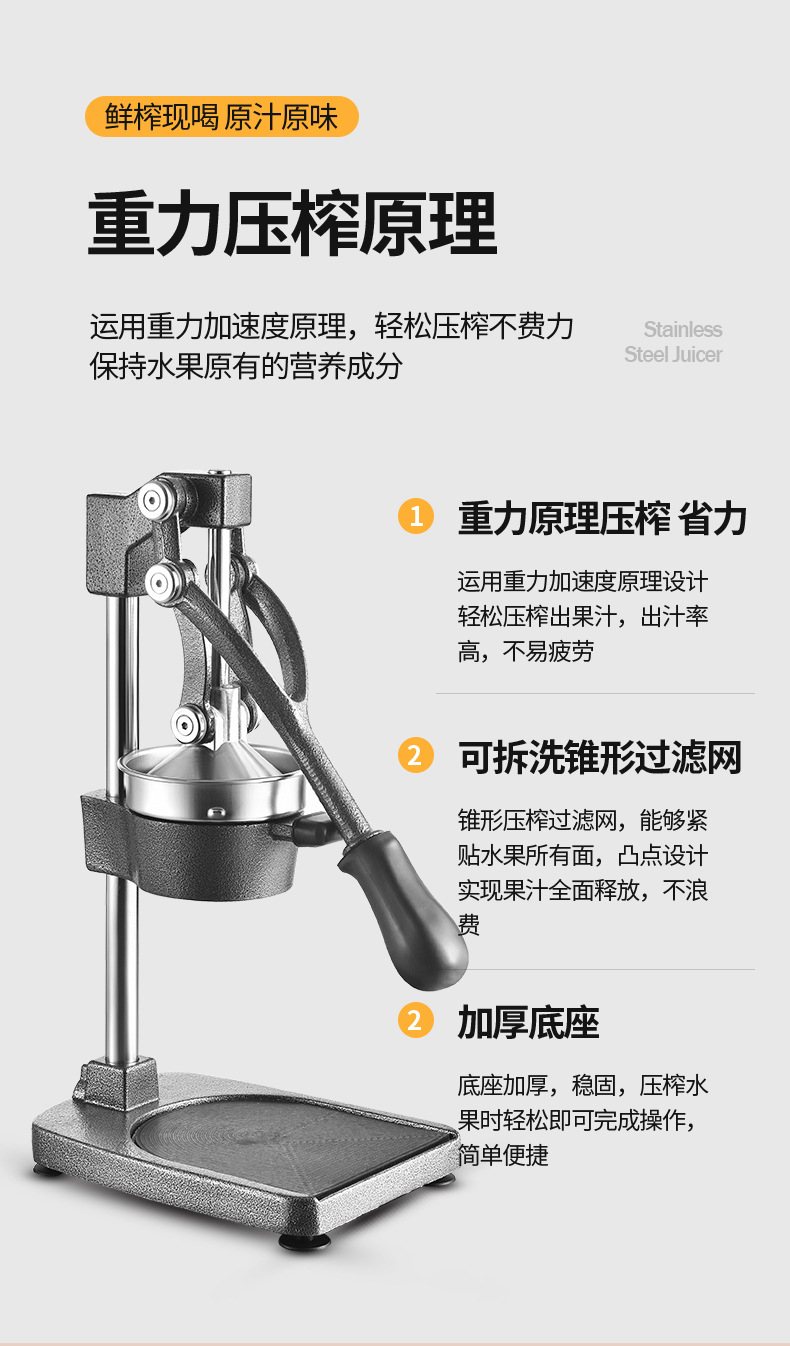 鲜榨现喝 原汁原味

重力压榨原理

运用重力加速度原理，轻松压榨不费力
保持水果原有的营养成分

Stainless
Steel Juicer

1 重力原理压榨 省力

运用重力加速度原理设计轻松压榨出果汁，出汁率高，不易疲劳

2 可拆洗锥形过滤网

锥形压榨过滤网，能够紧贴水果所有面，凸点设计实现果汁全面释放，不浪费

2 加厚底座

底座加厚，稳固，压榨水果时轻松即可完成操作，简单便捷