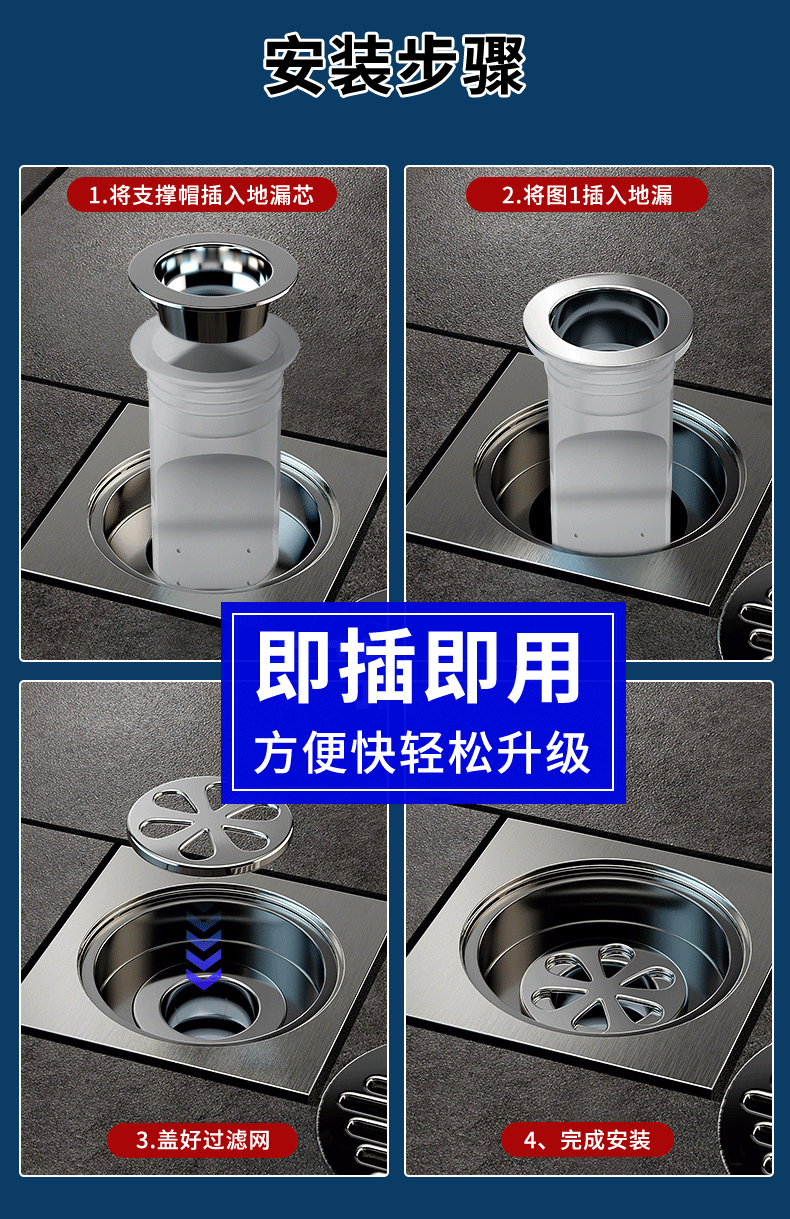 安装步骤

1.将支撑帽插入地漏芯

2.将图1插入地漏

即插即用

方便快轻松升级

3.盖好过滤网

4、完成安装