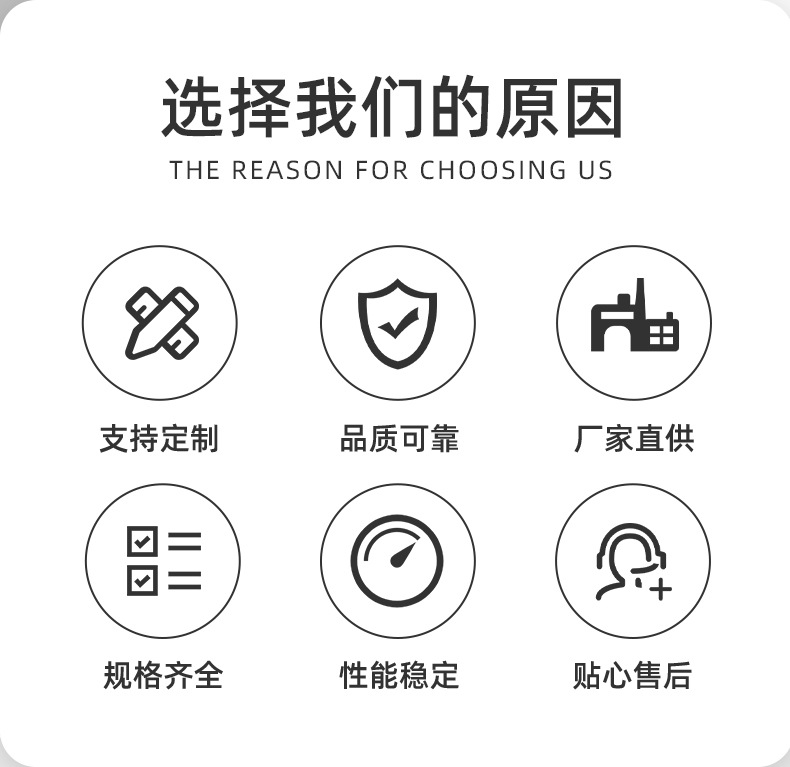 选择我们的原因

THE REASON FOR CHOOSING US

支持定制

品质可靠

厂家直供

规格齐全

性能稳定

贴心售后