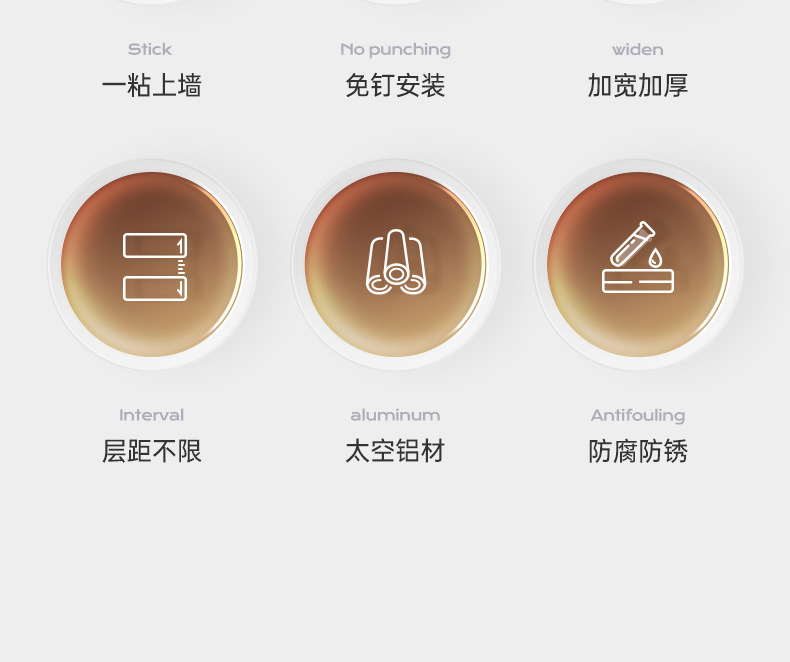 Stick
一粘上墙

No punching
免钉安装

widen
加宽加厚

Interval
层距不限

aluminum
太空铝材

Antifouling
防腐防锈