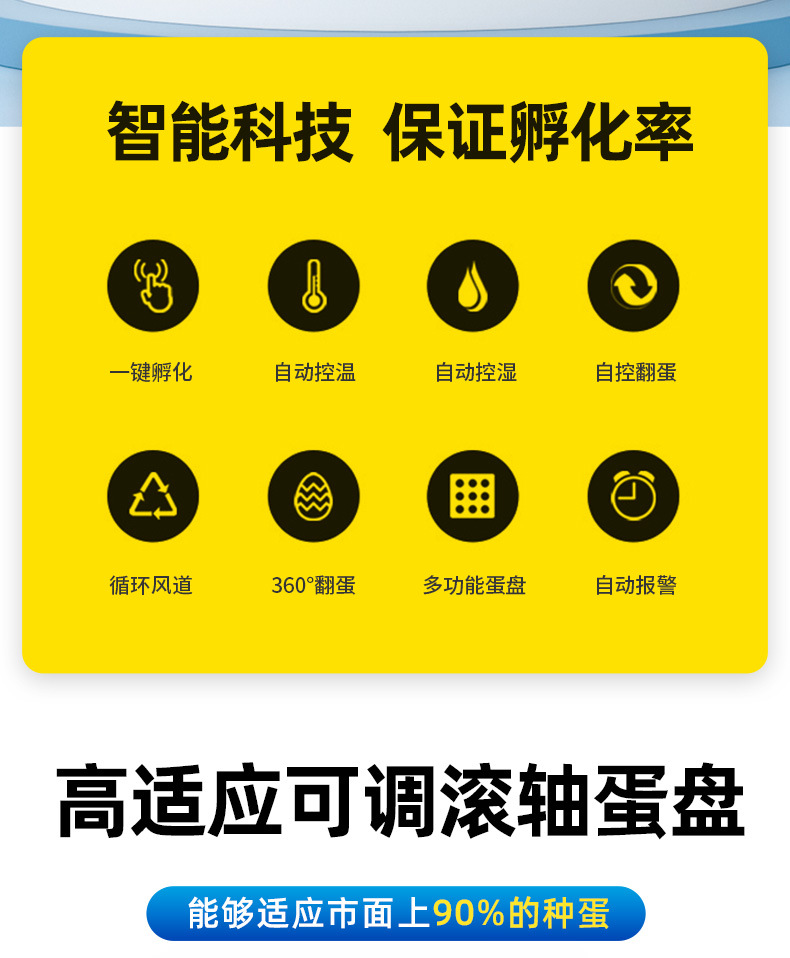 智能科技 保证孵化率

一键孵化 自动控温 自动控湿 自控翻蛋

循环风道 360°翻蛋 多功能蛋盘 自动报警

高适应可调滚轴蛋盘

能够适应市面上90%的种蛋