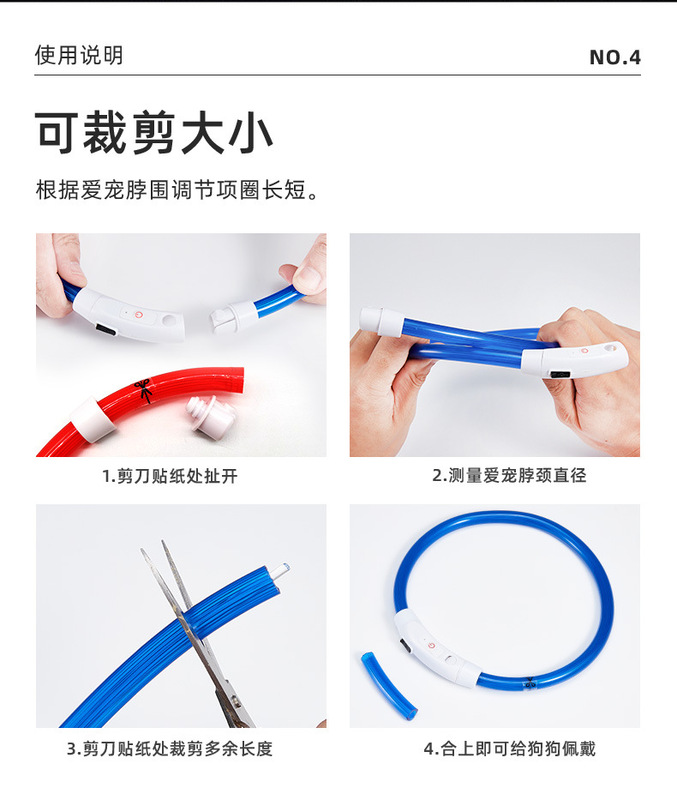 使用说明

NO.4

可裁剪大小

根据爱宠脖围调节项圈长短。

1.剪刀贴纸处扯开

2.测量爱宠脖颈直径

3.剪刀贴纸处裁剪多余长度

4.合上即可给狗狗佩戴