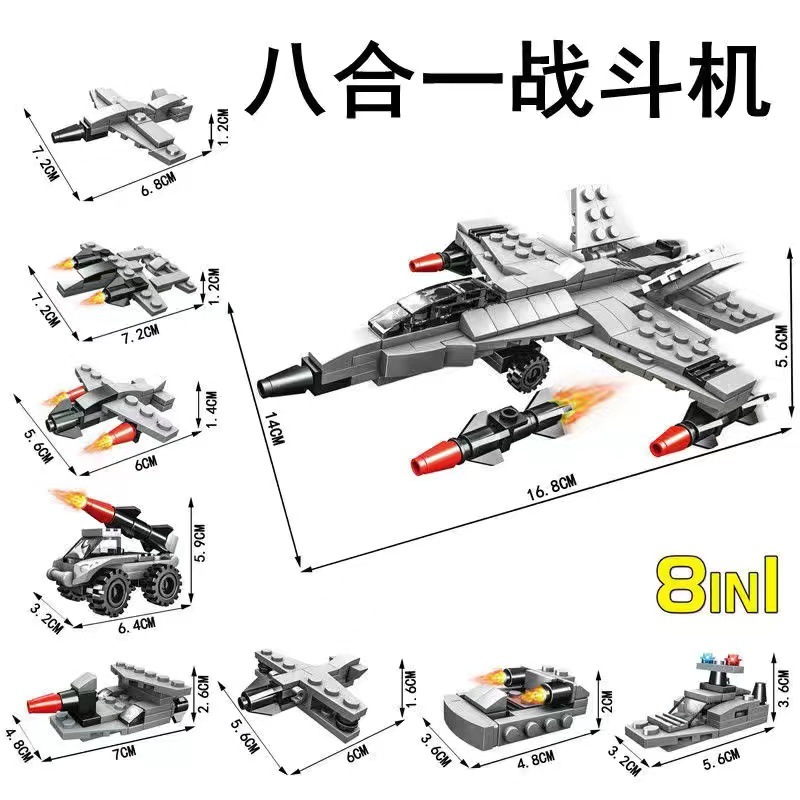 八合一战斗机

7.2CM
6.8CM
1.2CM

7.2CM
7.2CM
1.2CM

5.6CM
6CM
1.4CM

3.2CM
6.4CM
5.9CM

14CM
16.8CM
5.6CM

8IN1

4.8CM
7CM
2.6CM

5.6CM
6CM
1.6CM

3.6CM
4.8CM
2CM

3.2CM
5.6CM
3.6CM