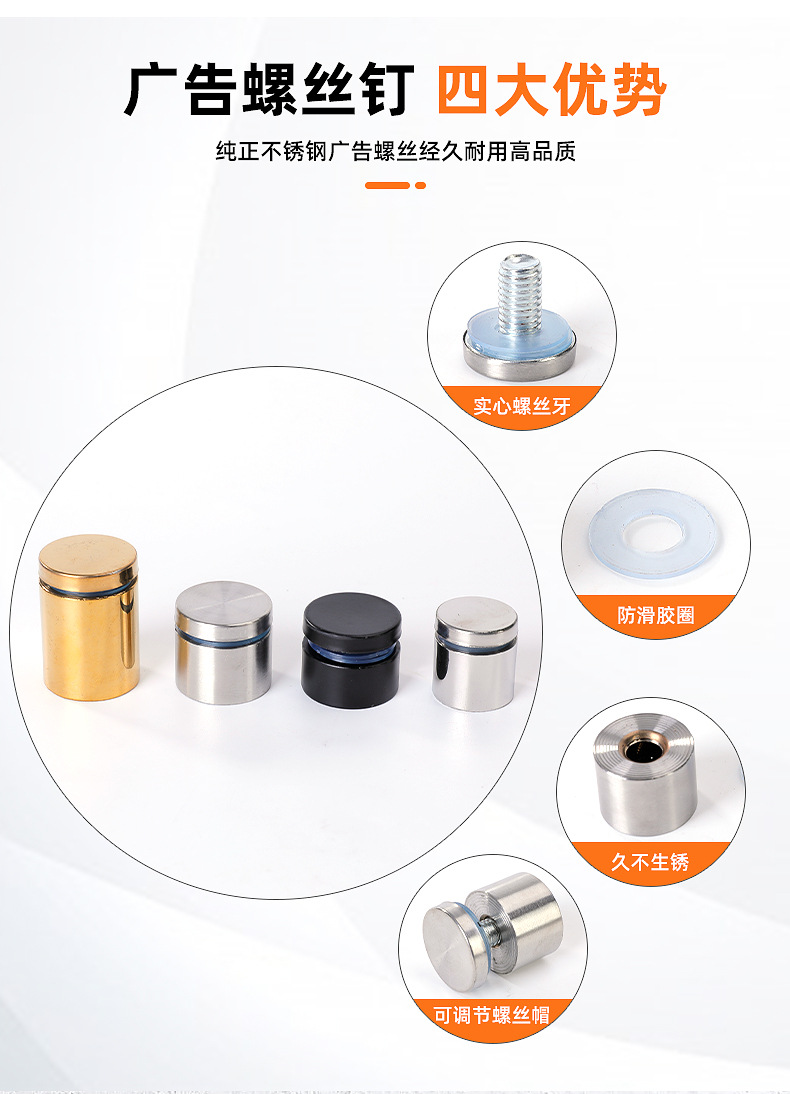 广告螺丝钉 四大优势

纯正不锈钢广告螺丝经久耐用高品质

实心螺丝牙

防滑胶圈

久不生锈

可调节螺丝帽