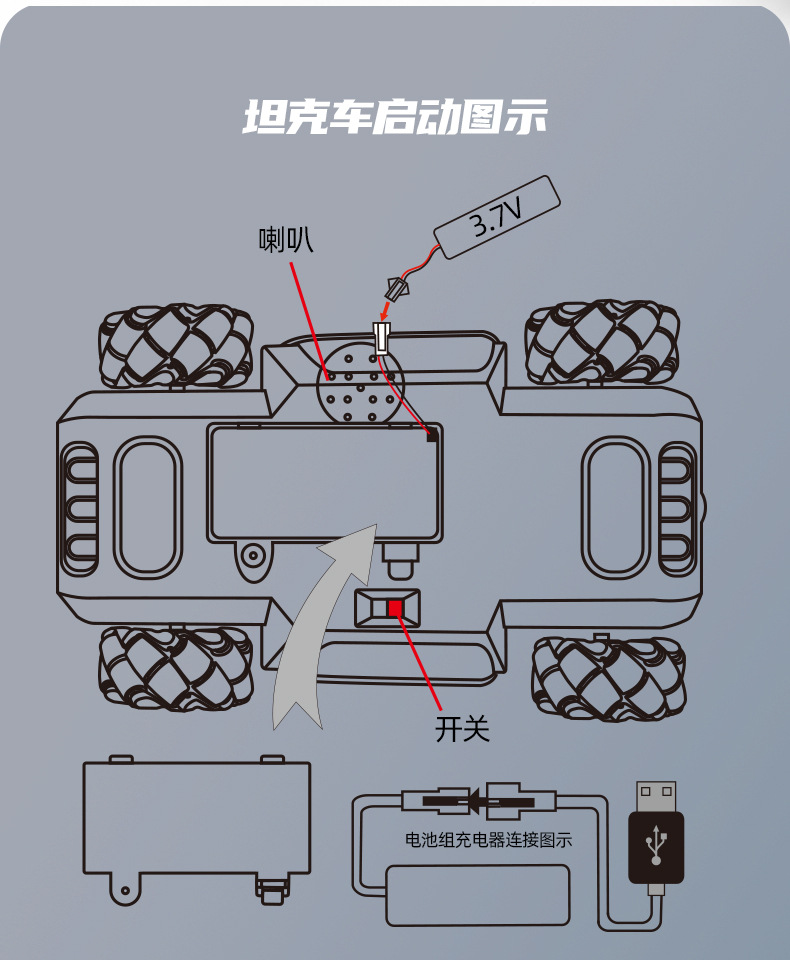 坦克车启动图示

喇叭

3.7V

开关

电池组充电器连接图示