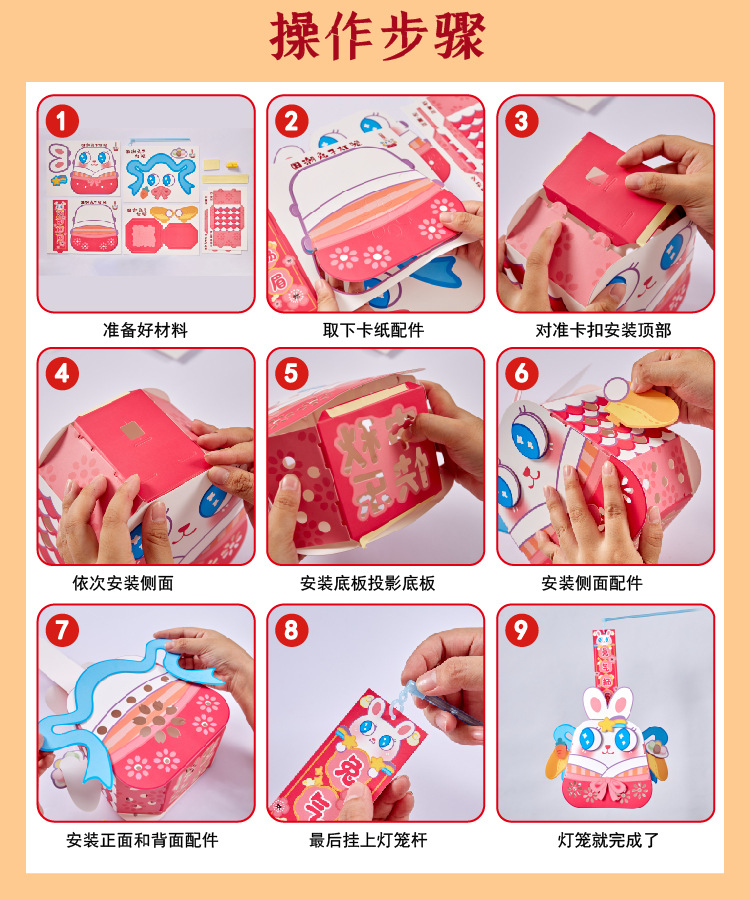 操作步骤

1
准备好材料

2
取下卡纸配件

3
对准卡扣安装顶部

4
依次安装侧面

5
安装底板投影底板

6
安装侧面配件

7
安装正面和背面配件

8
最后挂上灯笼杆

9
灯笼就完成了