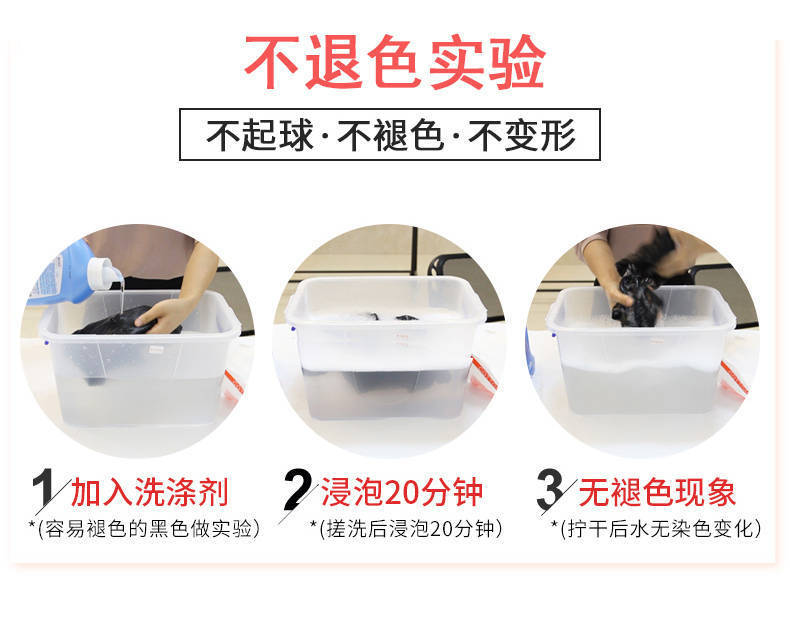 不退色实验

不起球·不褪色·不变形

1 加入洗涤剂
*(容易褪色的黑色做实验)

2 浸泡20分钟
*(搓洗后浸泡20分钟)

3 无褪色现象
*(拧干后水无染色变化)