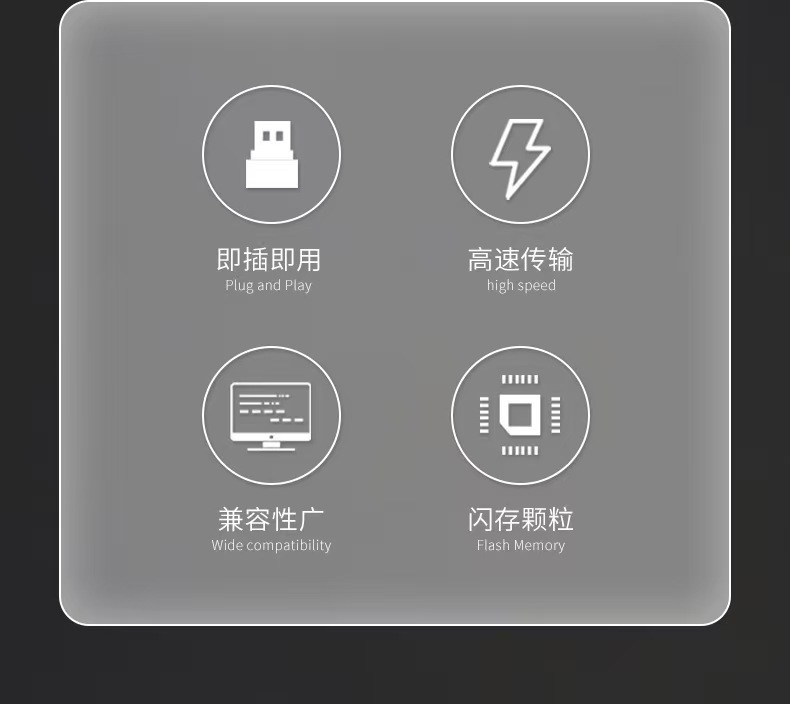 即插即用
Plug and Play

高速传输
high speed

兼容性广
Wide compatibility

闪存颗粒
Flash Memory