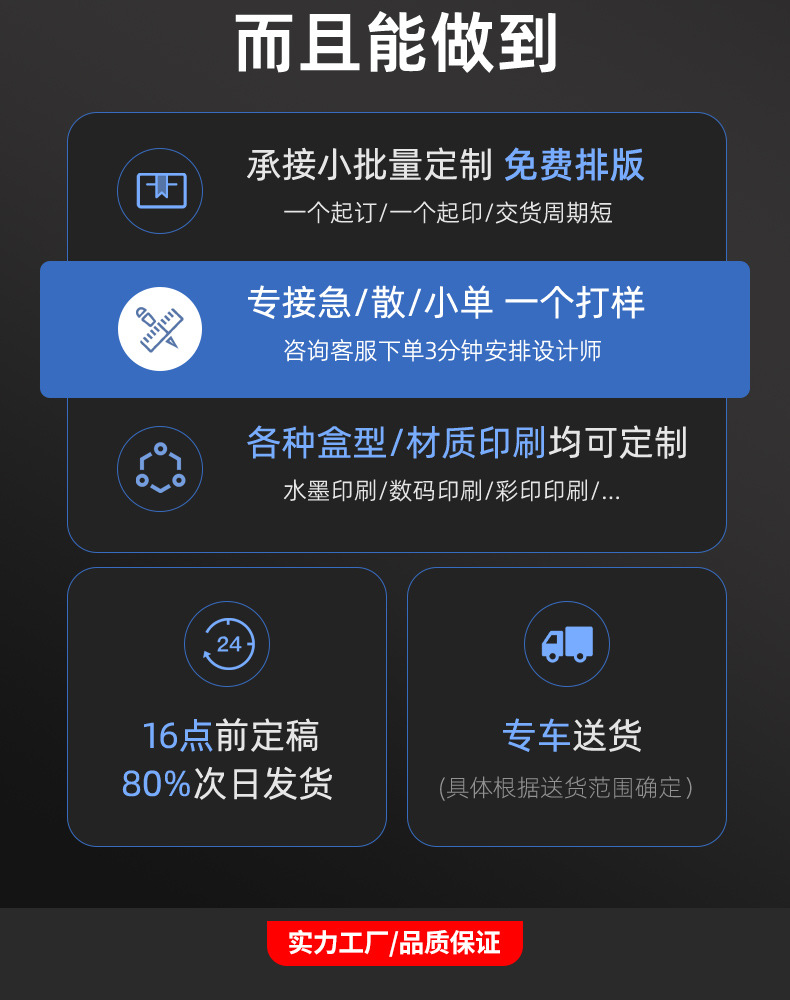 而且能做到

承接小批量定制 免费排版
一个起订/一个起印/交货周期短

专接急/散/小单 一个打样
咨询客服下单3分钟安排设计师

各种盒型/材质印刷均可定制
水墨印刷/数码印刷/彩印印刷/...

24

16点前定稿
80%次日发货

专车送货
(具体根据送货范围确定)

实力工厂/品质保证