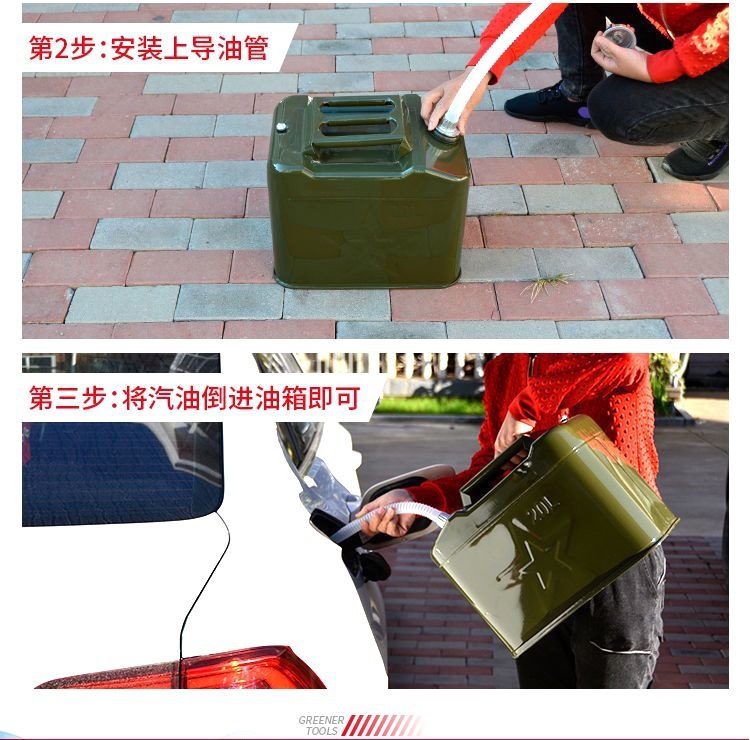 第2步：安装上导油管

第三步：将汽油倒进油箱即可

20L

GREENER TOOLS