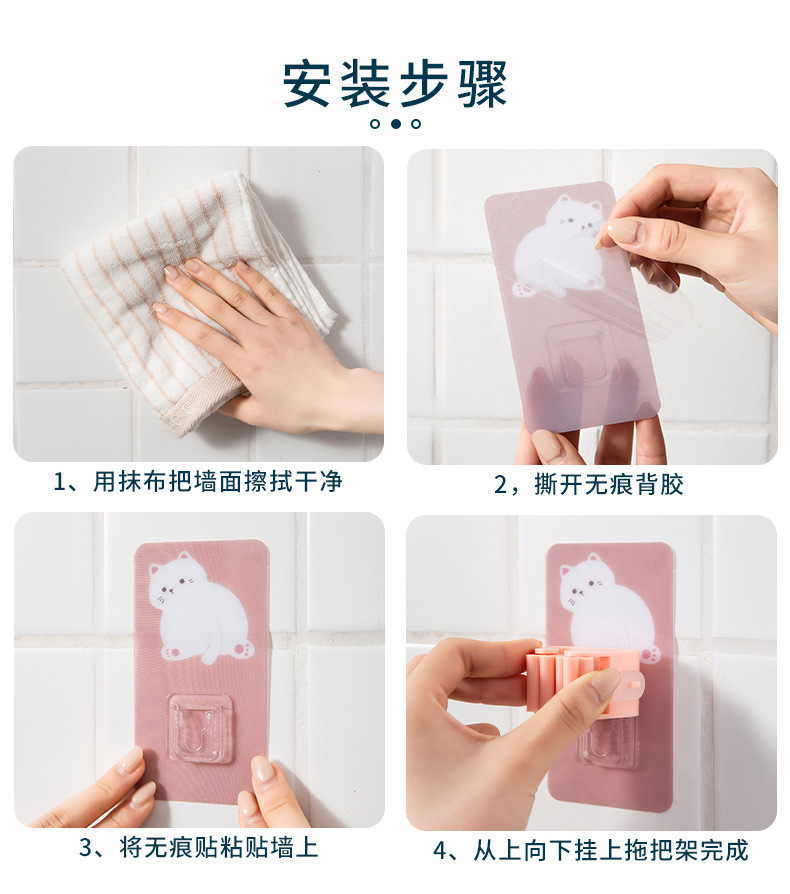 安装步骤

1、用抹布把墙面擦拭干净

2，撕开无痕背胶

3、将无痕贴粘贴墙上

4、从上向下挂上拖把架完成