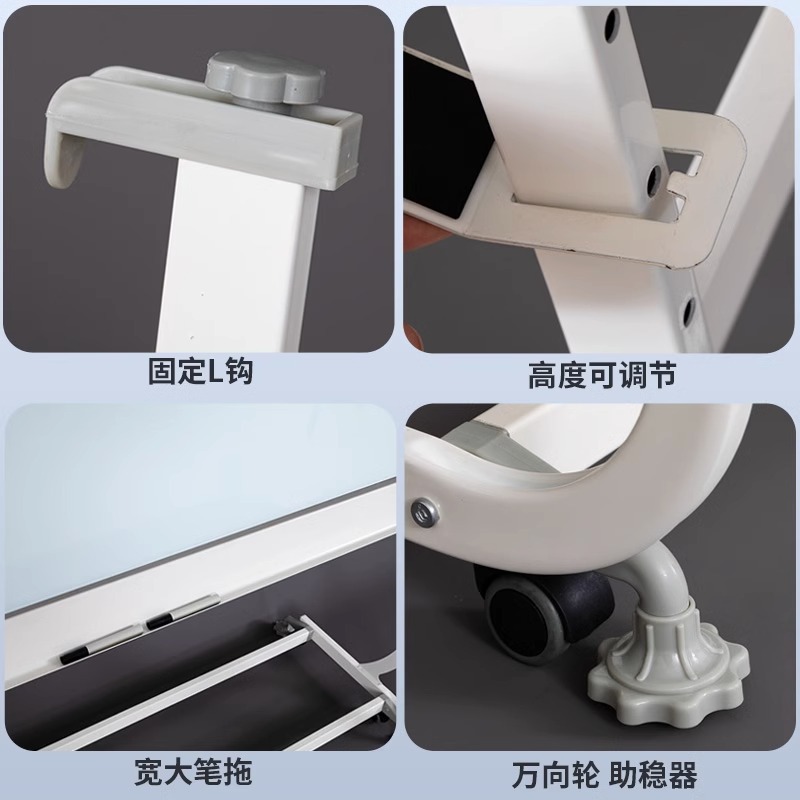 固定L钩

高度可调节

宽大笔拖

万向轮 助稳器