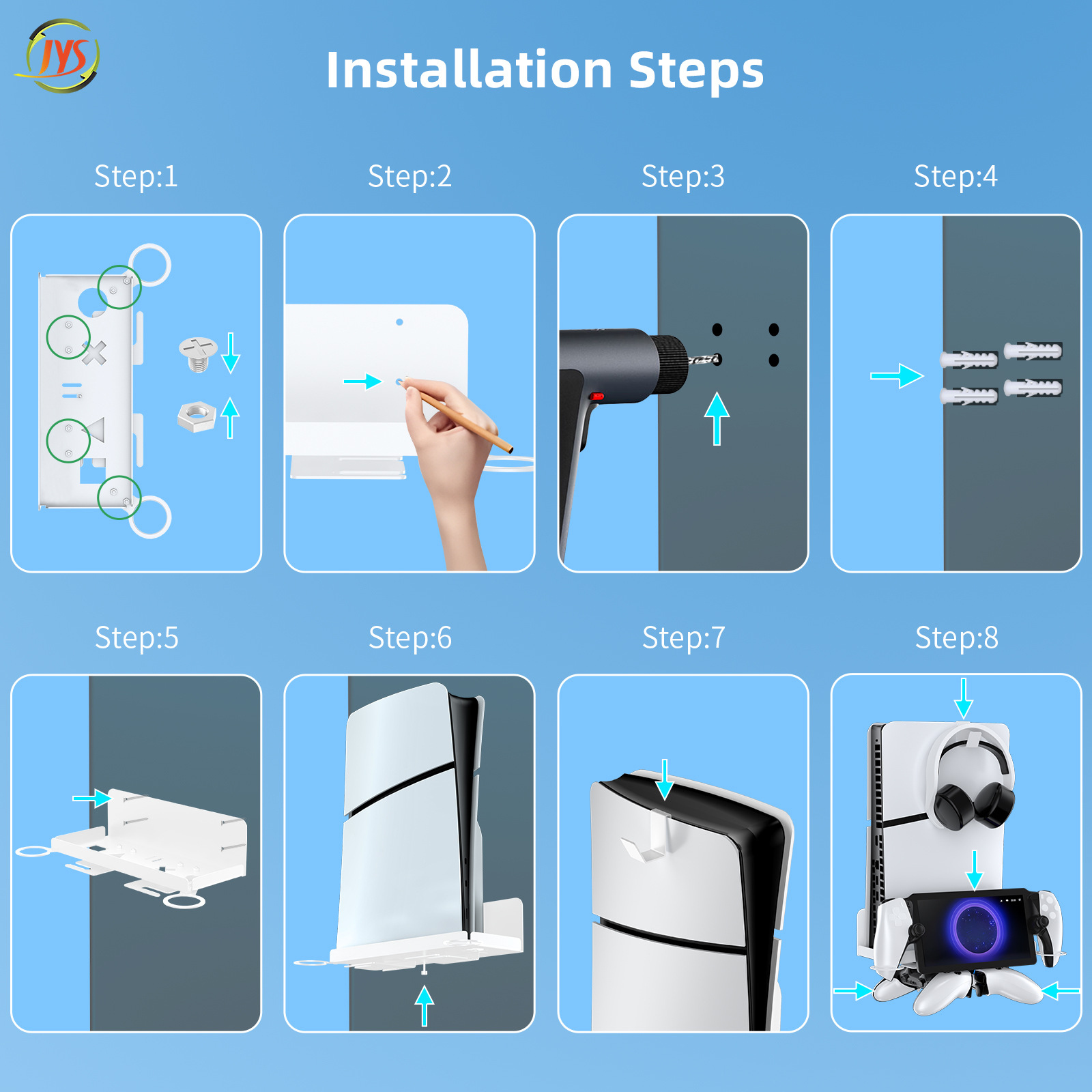 JYS

Installation Steps

Step:1

Step:2

Step:3

Step:4

Step:5

Step:6

Step:7

Step:8