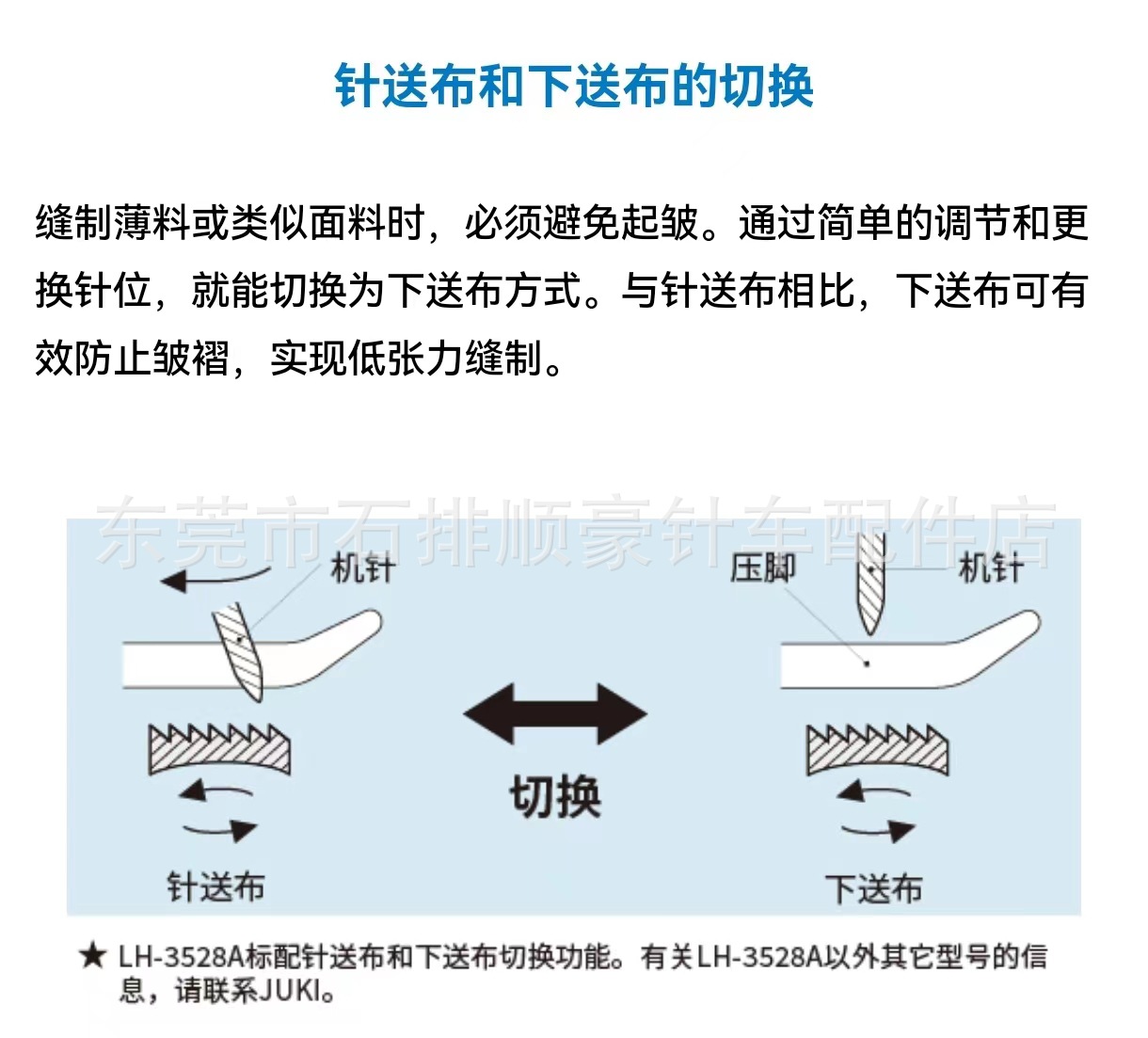 针送布和下送布的切换

缝制薄料或类似面料时，必须避免起皱。通过简单的调节和更换针位，就能切换为下送布方式。与针送布相比，下送布可有效防止皱褶，实现低张力缝制。

东莞市石排顺豪针车配件店

机针

压脚

机针

切换

针送布

下送布

★ LH-3528A标配针送布和下送布切换功能。有关LH-3528A以外其它型号的信息，请联系JUKI。