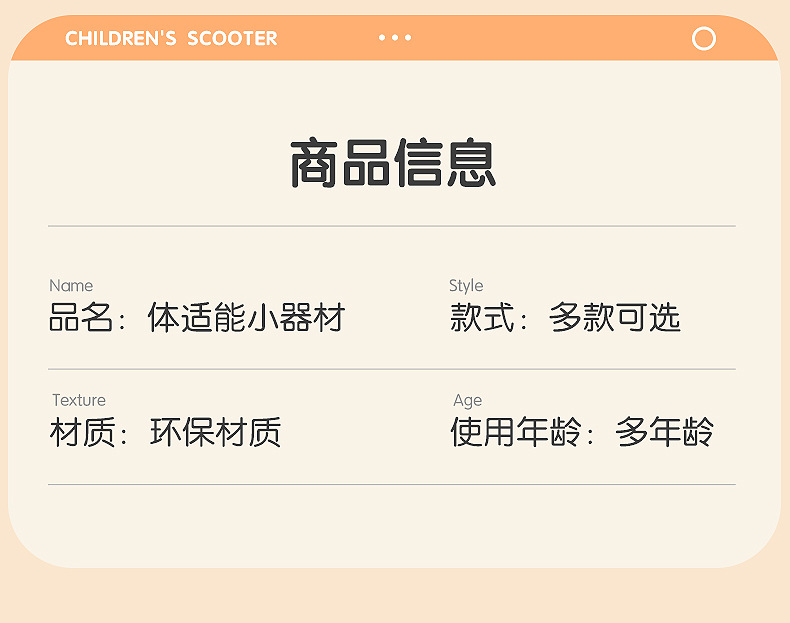 CHILDREN'S SCOOTER

商品信息

Name
品名：体适能小器材

Style
款式：多款可选

Texture
材质：环保材质

Age
使用年龄：多年龄