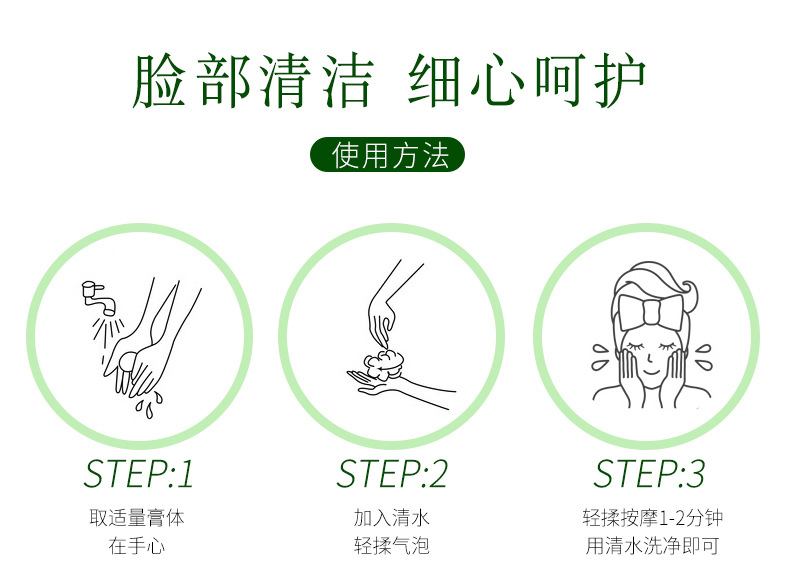 脸部清洁 细心呵护

使用方法

STEP:1

取适量膏体
在手心

STEP:2

加入清水
轻揉气泡

STEP:3

轻揉按摩1-2分钟
用清水洗净即可