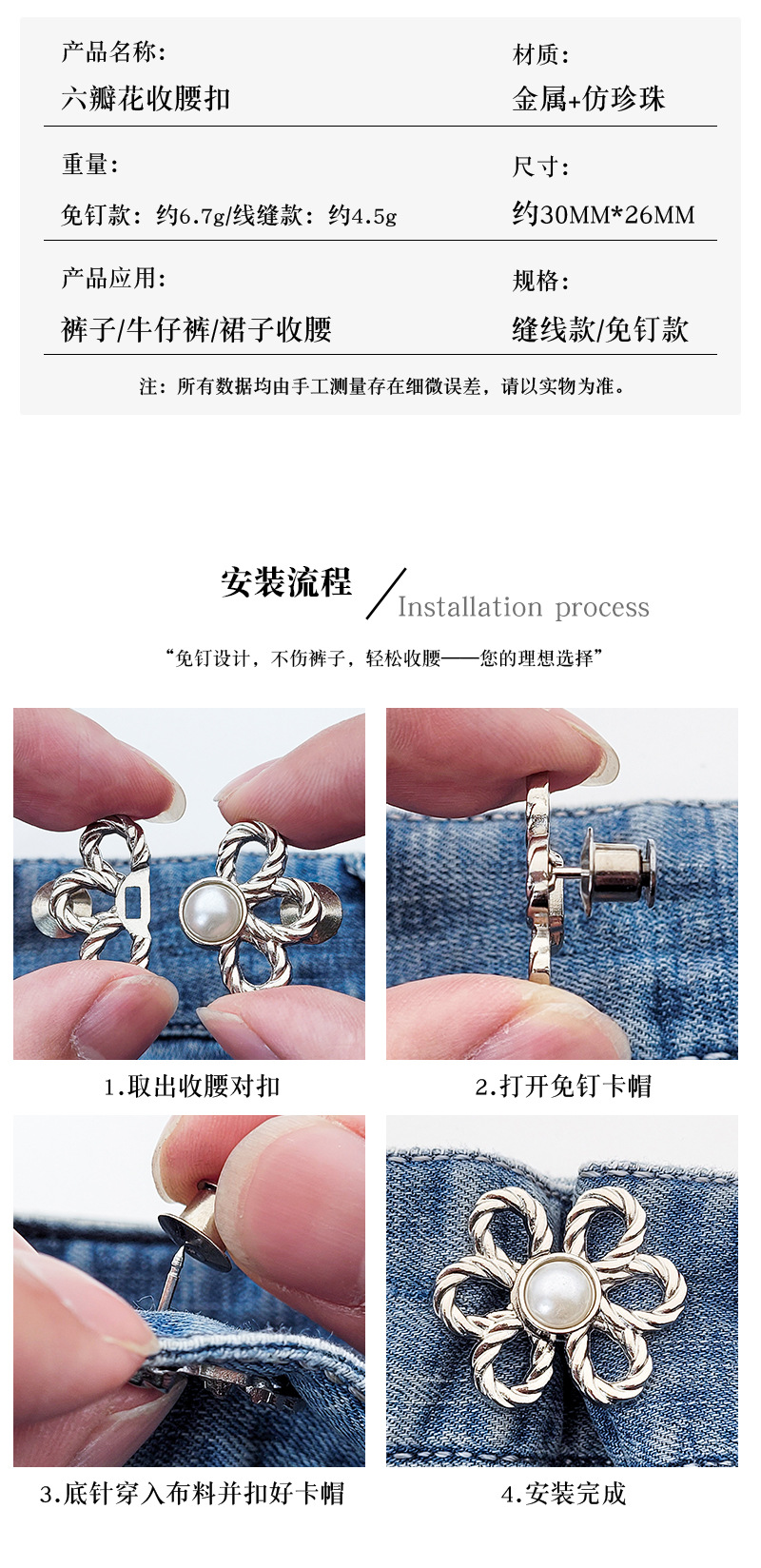 产品名称:
六瓣花收腰扣

材质:
金属+仿珍珠

重量:
免钉款：约6.7g/线缝款：约4.5g

尺寸:
约30MM*26MM

产品应用:
裤子/牛仔裤/裙子收腰

规格:
缝线款/免钉款

注：所有数据均由手工测量存在细微误差，请以实物为准。

安装流程 Installation process

“免钉设计，不伤裤子，轻松收腰——您的理想选择”

1.取出收腰对扣

2.打开免钉卡帽

3.底针穿入布料并扣好卡帽

4.安装完成