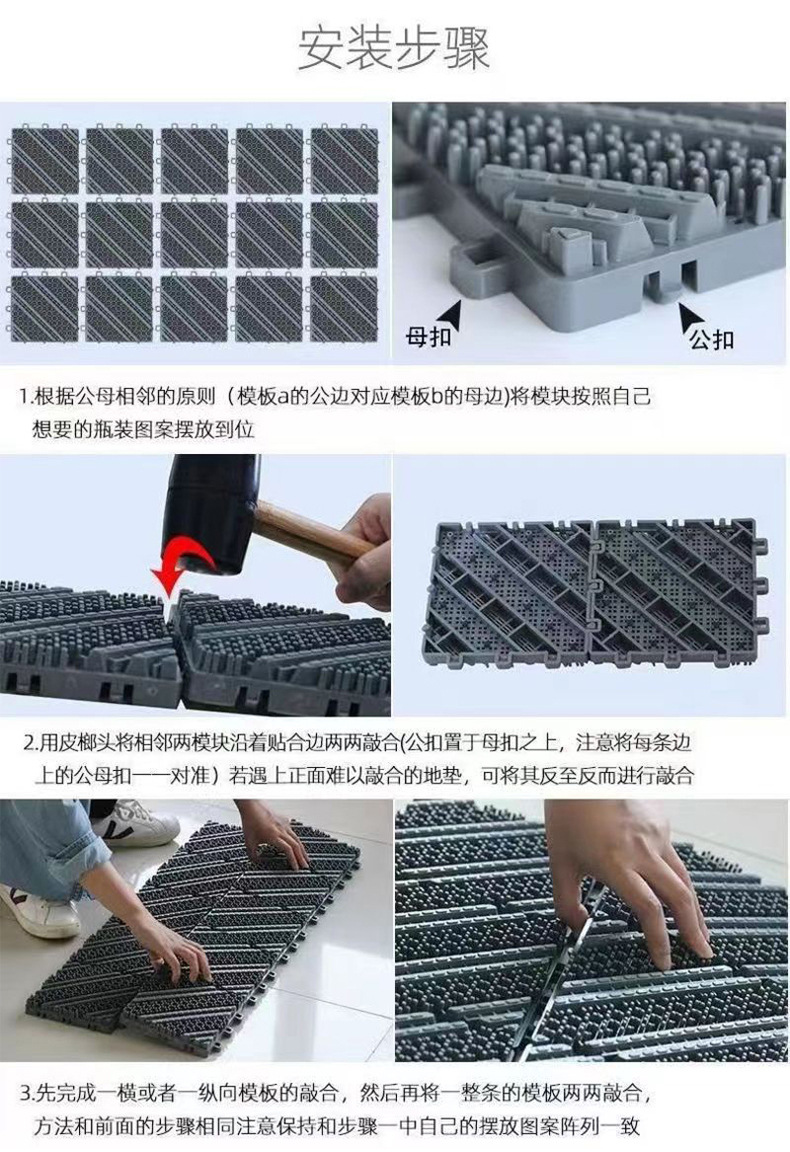 安装步骤

母扣

公扣

1.根据公母相邻的原则（模板a的公边对应模板b的母边)将模块按照自己想要的瓶装图案摆放到位

2.用皮榔头将相邻两模块沿着贴合边两两敲合(公扣置于母扣之上，注意将每条边上的公母扣一一对准）若遇上正面难以敲合的地垫，可将其反至反面进行敲合

3.先完成一横或者一纵向模板的敲合，然后再将一整条的模板两两敲合，方法和前面的步骤相同注意保持和步骤一中自己的摆放图案阵列一致