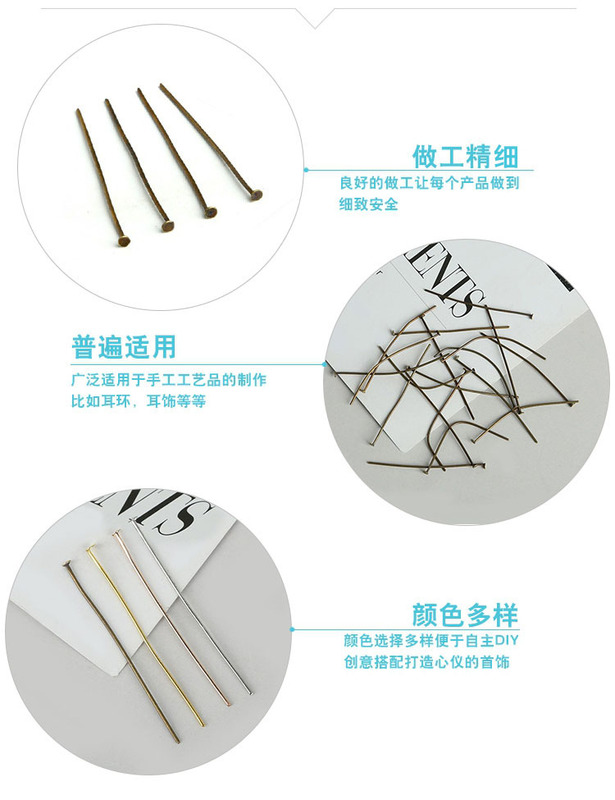 做工精细
良好的做工让每个产品做到细致安全

ENTS

普遍适用
广泛适用于手工工艺品的制作比如耳环，耳饰等等

ENTS

颜色多样
颜色选择多样便于自主DIY创意搭配打造心仪的首饰