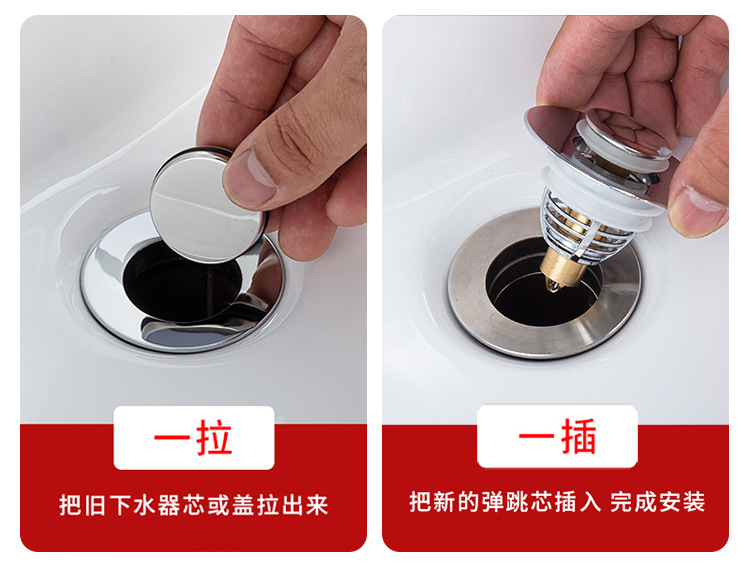 一拉

把旧下水器芯或盖拉出来

一插

把新的弹跳芯插入 完成安装