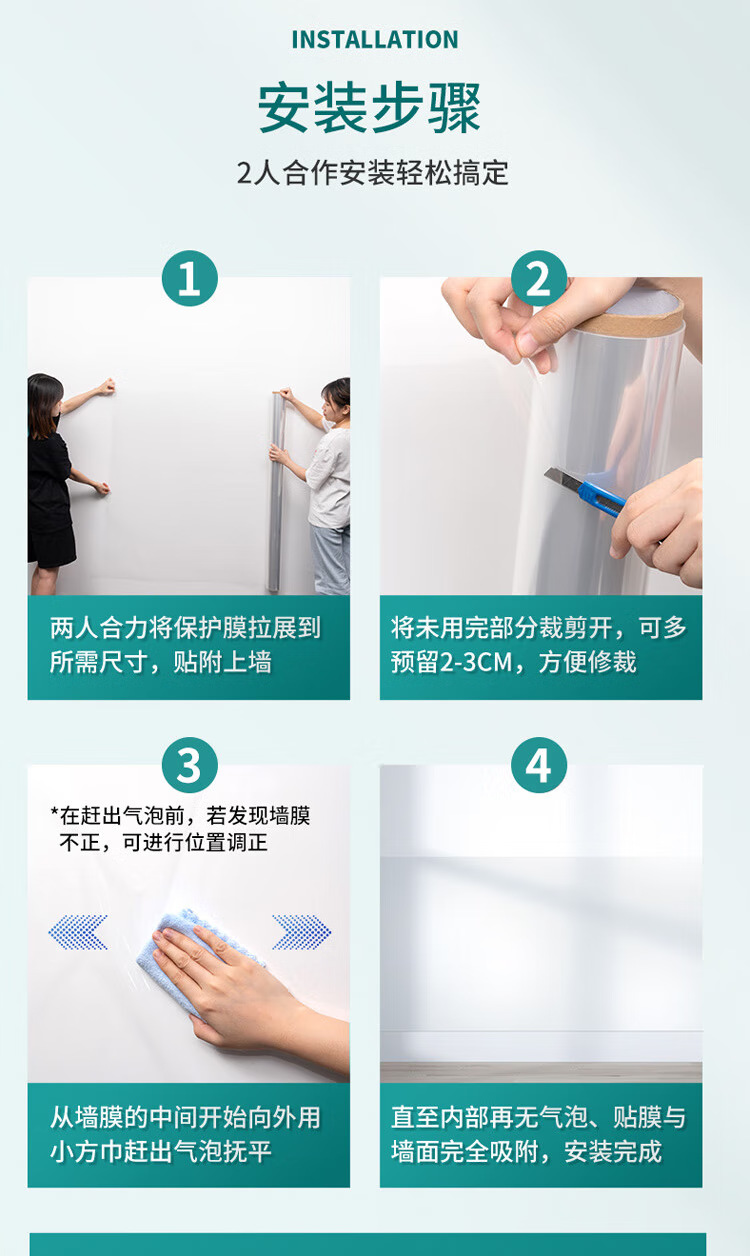 INSTALLATION

安装步骤

2人合作安装轻松搞定

1

两人合力将保护膜拉展到所需尺寸，贴附上墙

2

将未用完部分裁剪开，可多预留2-3CM，方便修裁

3

*在赶出气泡前，若发现墙膜不正，可进行位置调正

从墙膜的中间开始向外用小方巾赶出气泡抚平

4

直至内部再无气泡、贴膜与墙面完全吸附，安装完成