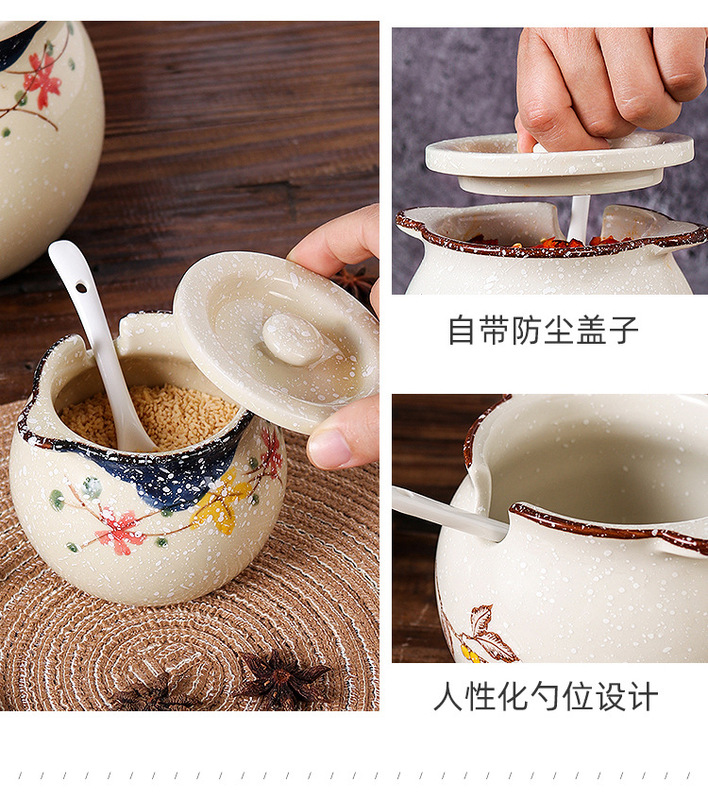 自带防尘盖子

人性化勺位设计