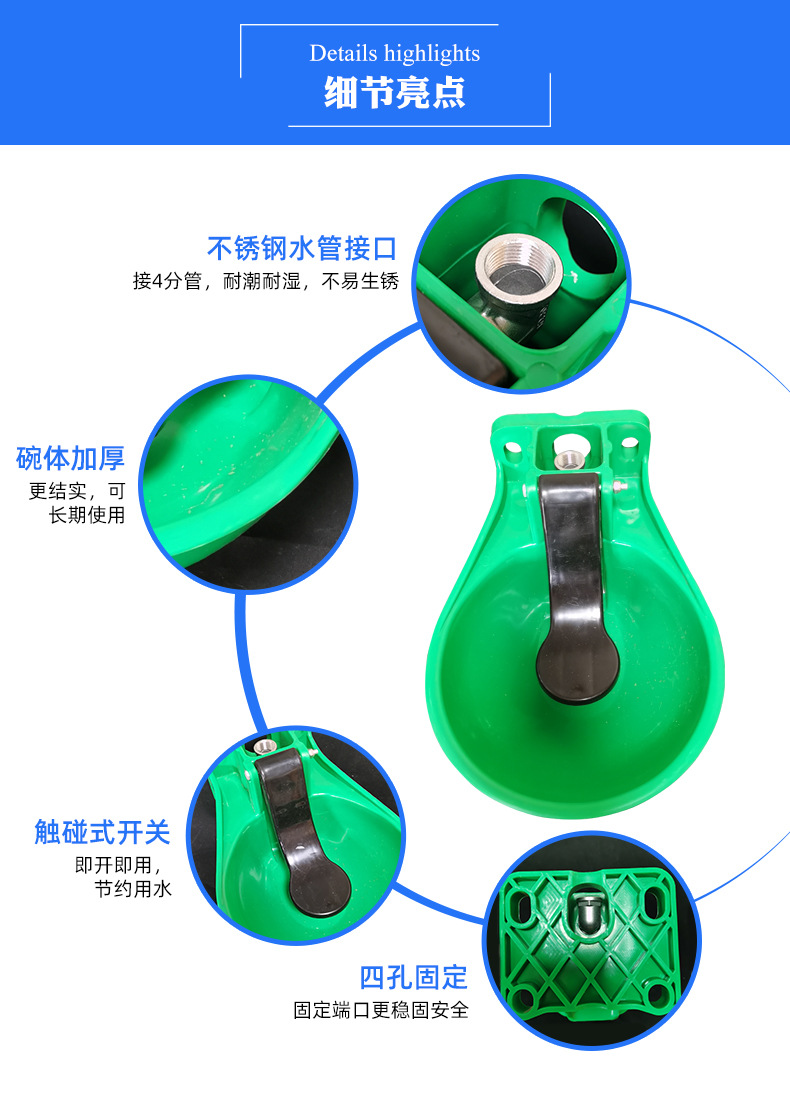 Details highlights
细节亮点

不锈钢水管接口
接4分管，耐潮耐湿，不易生锈

碗体加厚
更结实，可长期使用

触碰式开关
即开即用，节约用水

四孔固定
固定端口更稳固安全