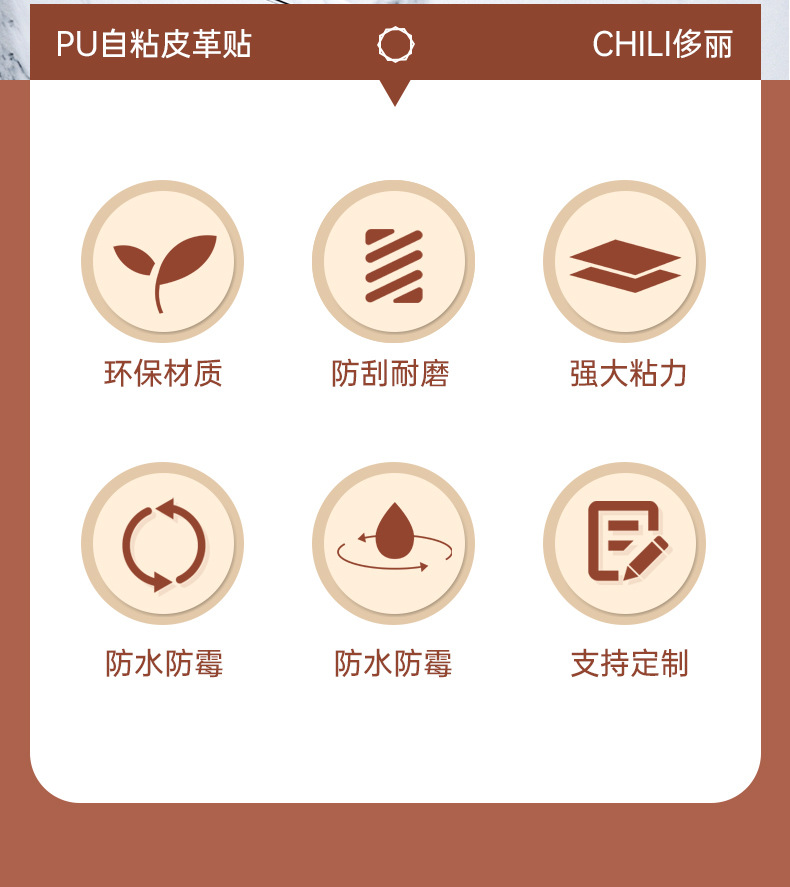 PU自粘皮革贴 CHILI侈丽

环保材质

防刮耐磨

强大粘力

防水防霉

防水防霉

支持定制