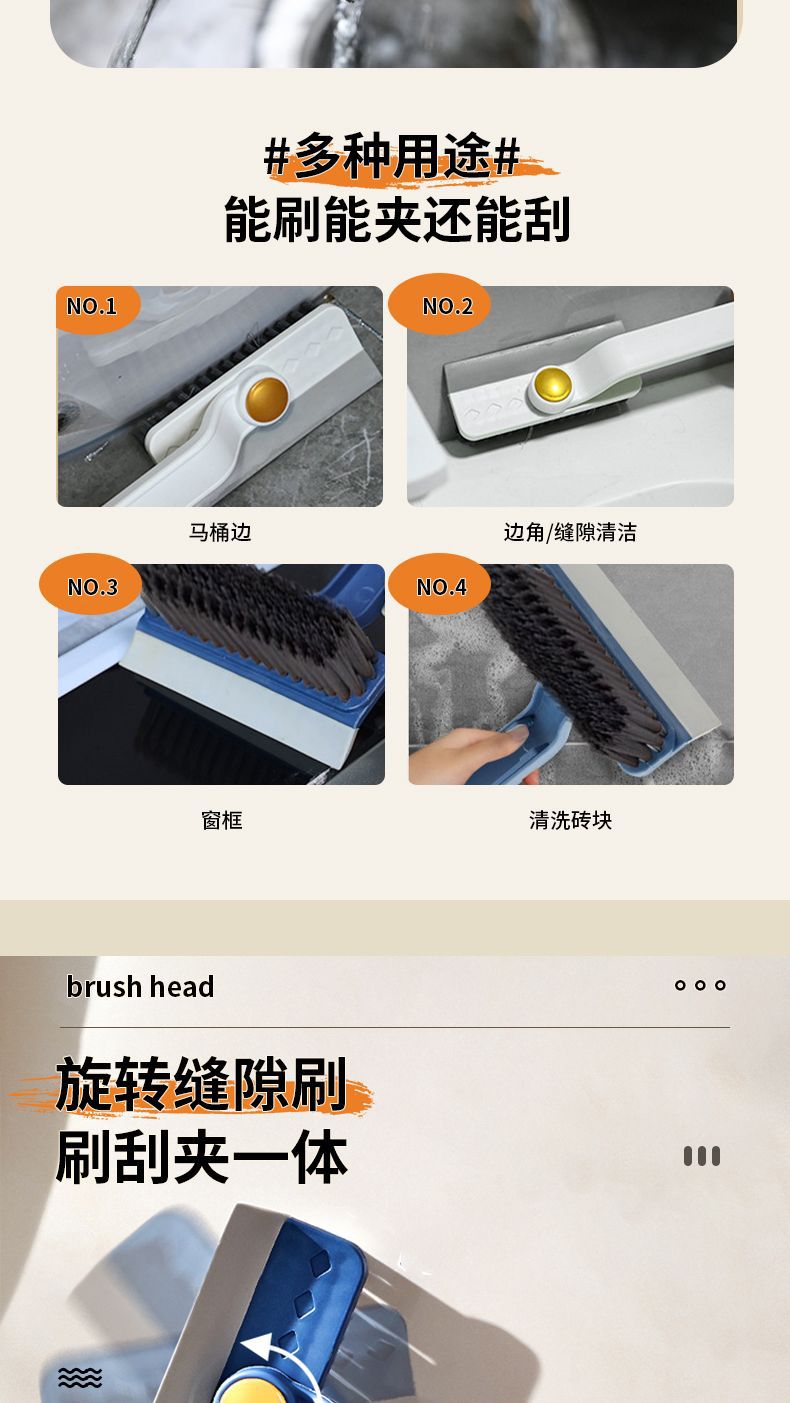 #多种用途#
能刷能夹还能刮

NO.1
马桶边

NO.2
边角/缝隙清洁

NO.3
窗框

NO.4
清洗砖块

brush head

旋转缝隙刷
刷刮夹一体