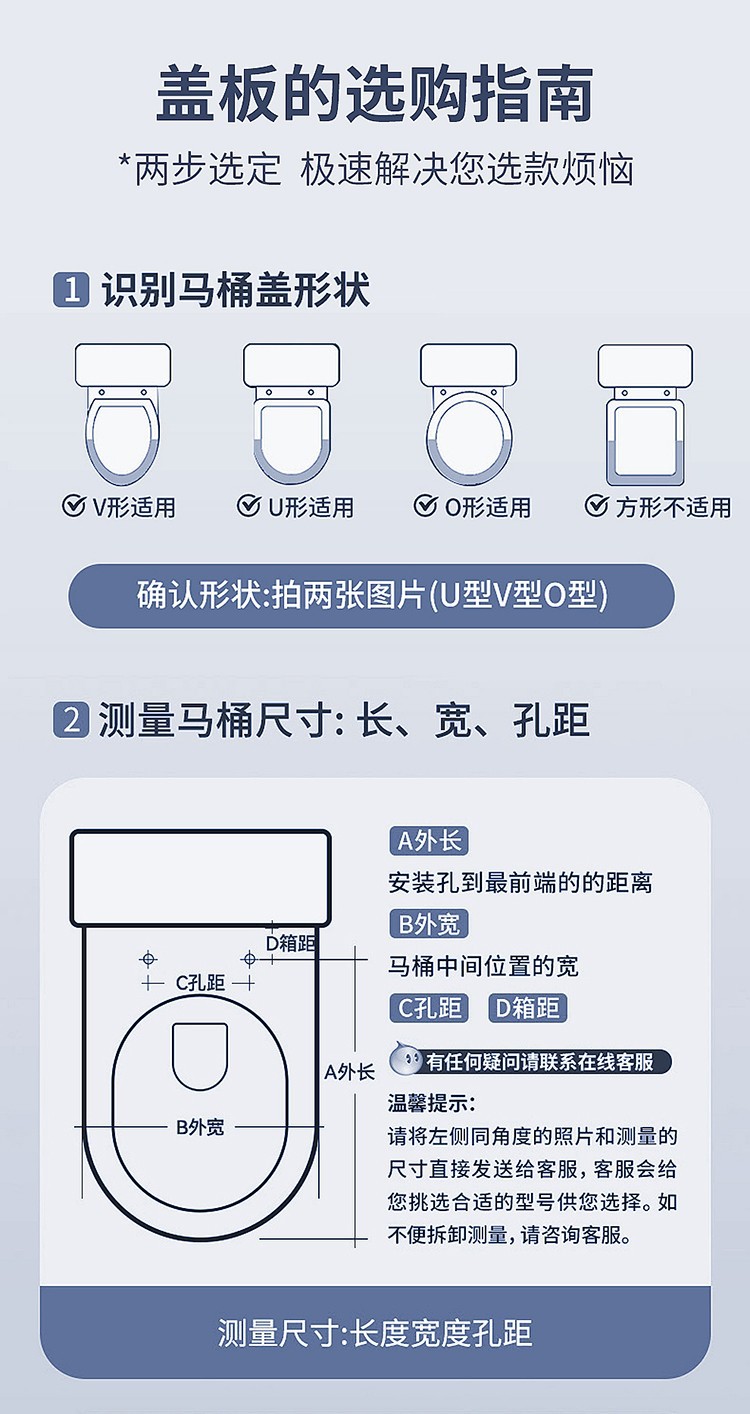 盖板的选购指南

*两步选定 极速解决您选款烦恼

1 识别马桶盖形状

V形适用 U形适用 O形适用 方形不适用

确认形状:拍两张图片(U型V型O型)

2 测量马桶尺寸: 长、宽、孔距

D箱距
C孔距
A外长
B外宽

A外长
安装孔到最前端的的距离
B外宽
马桶中间位置的宽
C孔距 D箱距

有任何疑问请联系在线客服

温馨提示:
请将左侧同角度的照片和测量的尺寸直接发送给客服，客服会给您挑选合适的型号供您选择。如不便拆卸测量，请咨询客服。

测量尺寸:长度宽度孔距