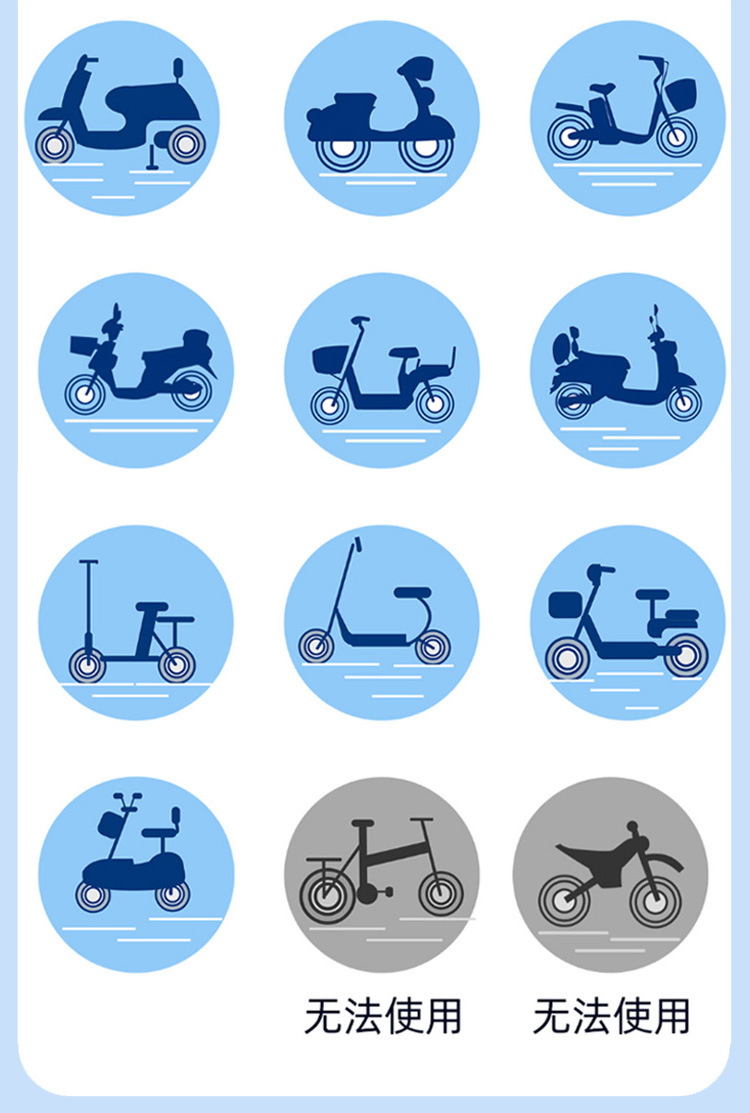 无法使用 无法使用