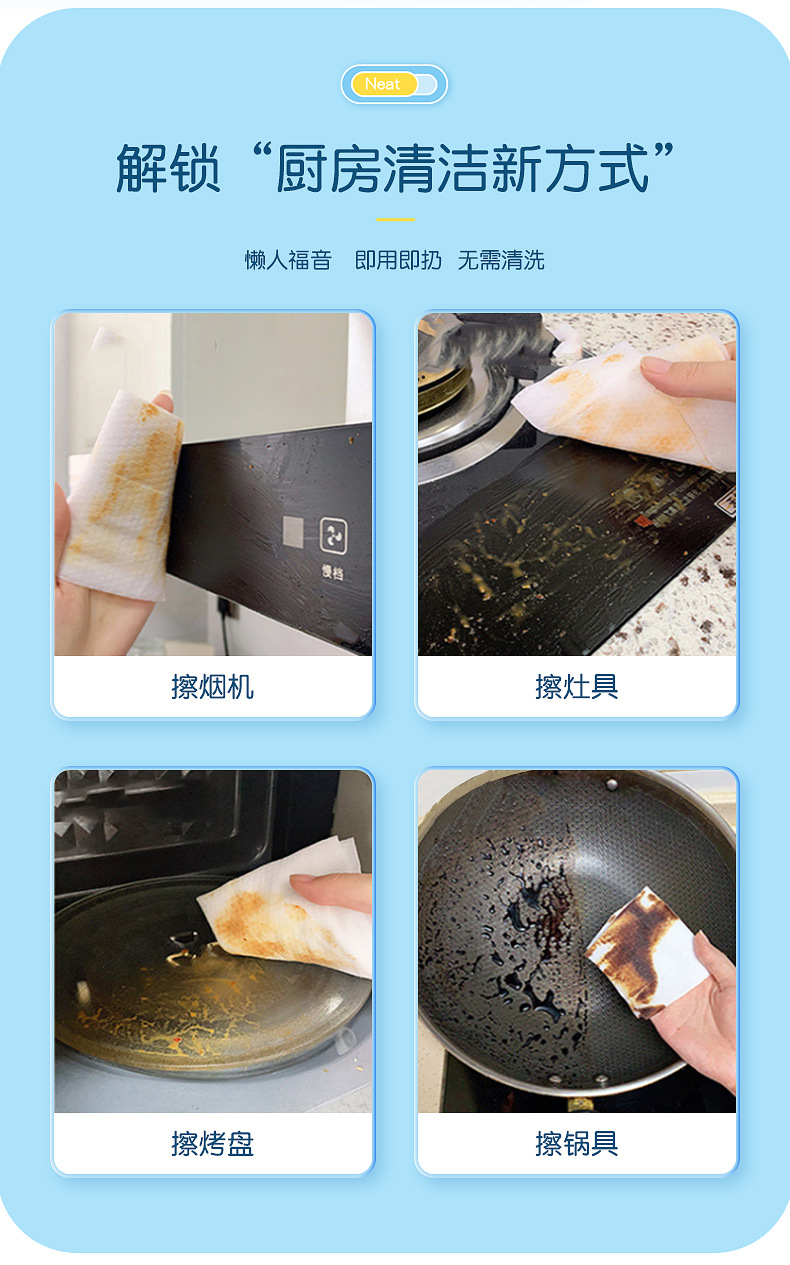 Neat

解锁“厨房清洁新方式”

懒人福音 即用即扔 无需清洗

慢档

擦烟机

擦灶具

擦烤盘

擦锅具