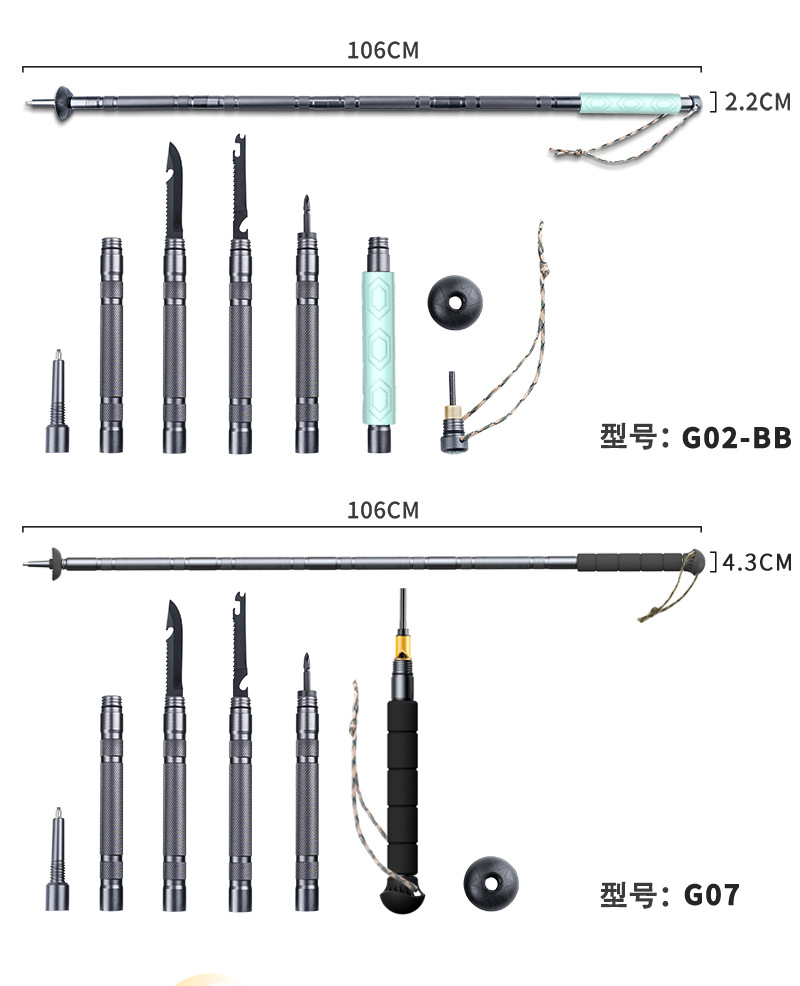 106CM

2.2CM

型号：G02-BB

106CM

4.3CM

型号：G07