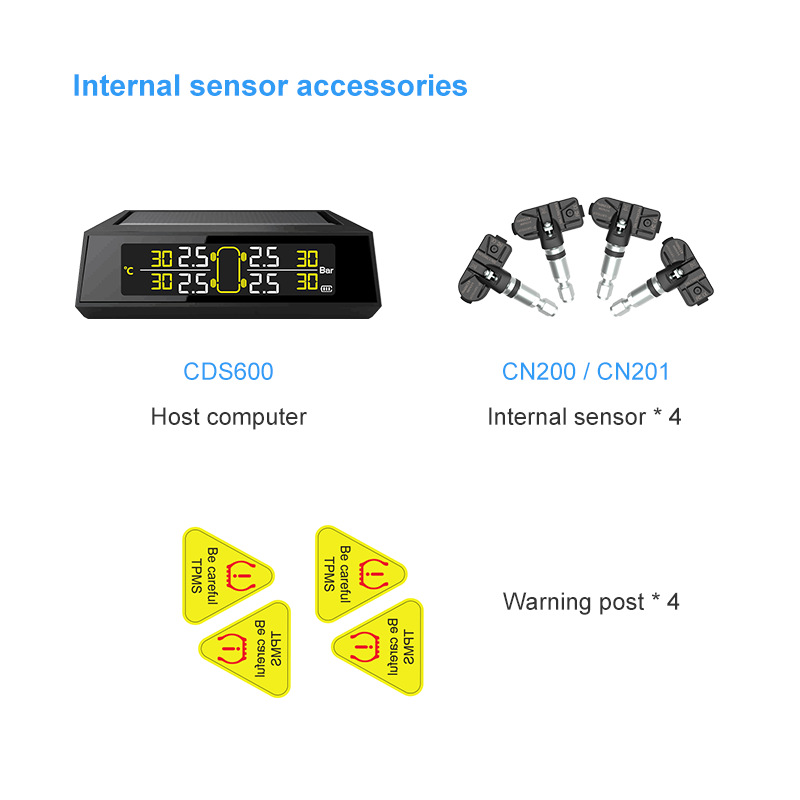 Internal sensor accessories

30 2.5 2.5 30
°C Bar
30 2.5 2.5 30

CDS600

Host computer

CN200 / CN201

Internal sensor * 4

Be careful TPMS

Be careful TPMS

Be careful TPMS

Be careful TPMS

Warning post * 4