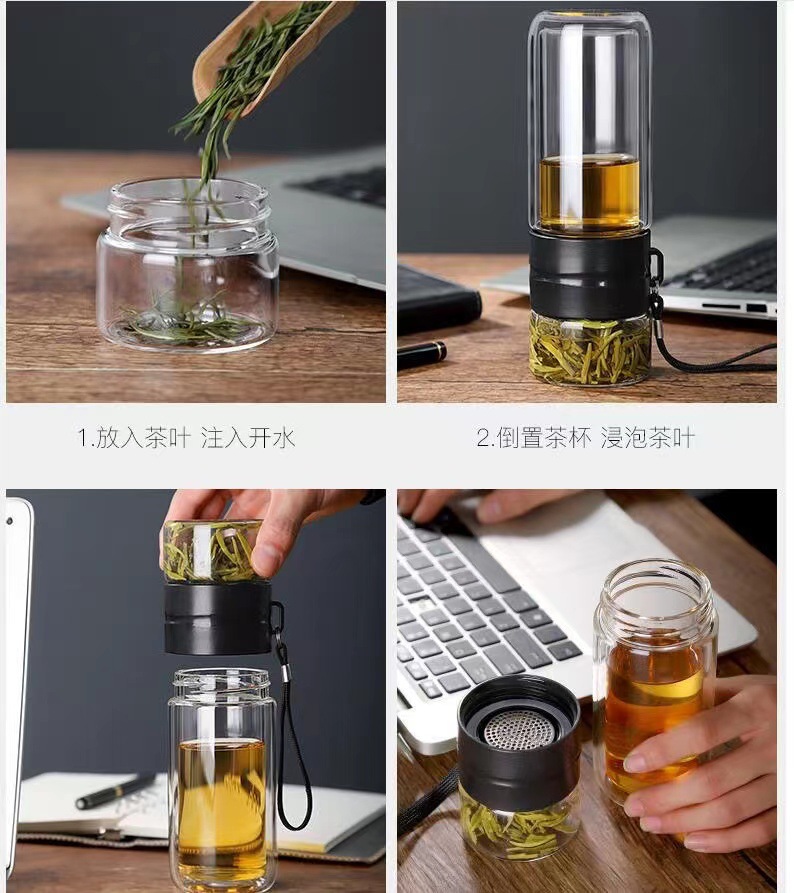 1.放入茶叶 注入开水

2.倒置茶杯 浸泡茶叶