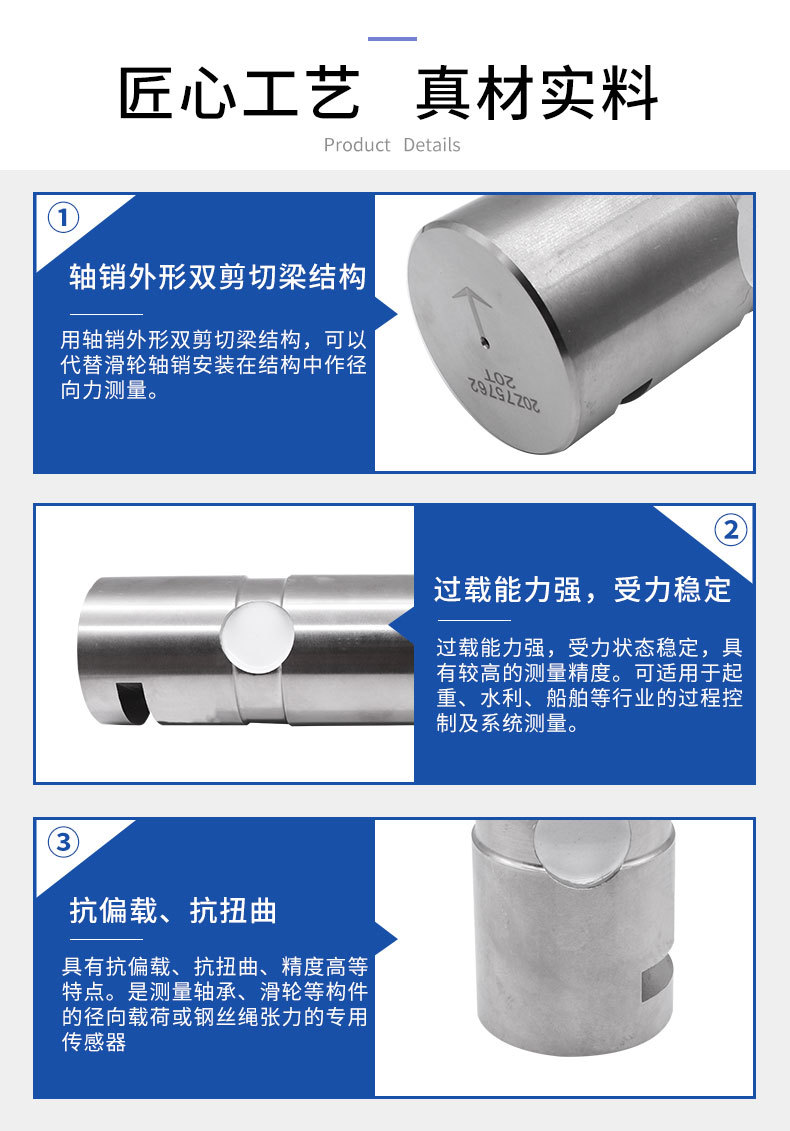 匠心工艺 真材实料

Product Details

①

轴销外形双剪切梁结构

用轴销外形双剪切梁结构，可以代替滑轮轴销安装在结构中作径向力测量。

20275762
20T

②

过载能力强，受力稳定

过载能力强，受力状态稳定，具有较高的测量精度。可适用于起重、水利、船舶等行业的过程控制及系统测量。

③

抗偏载、抗扭曲

具有抗偏载、抗扭曲、精度高等特点。是测量轴承、滑轮等构件的径向载荷或钢丝绳张力的专用传感器